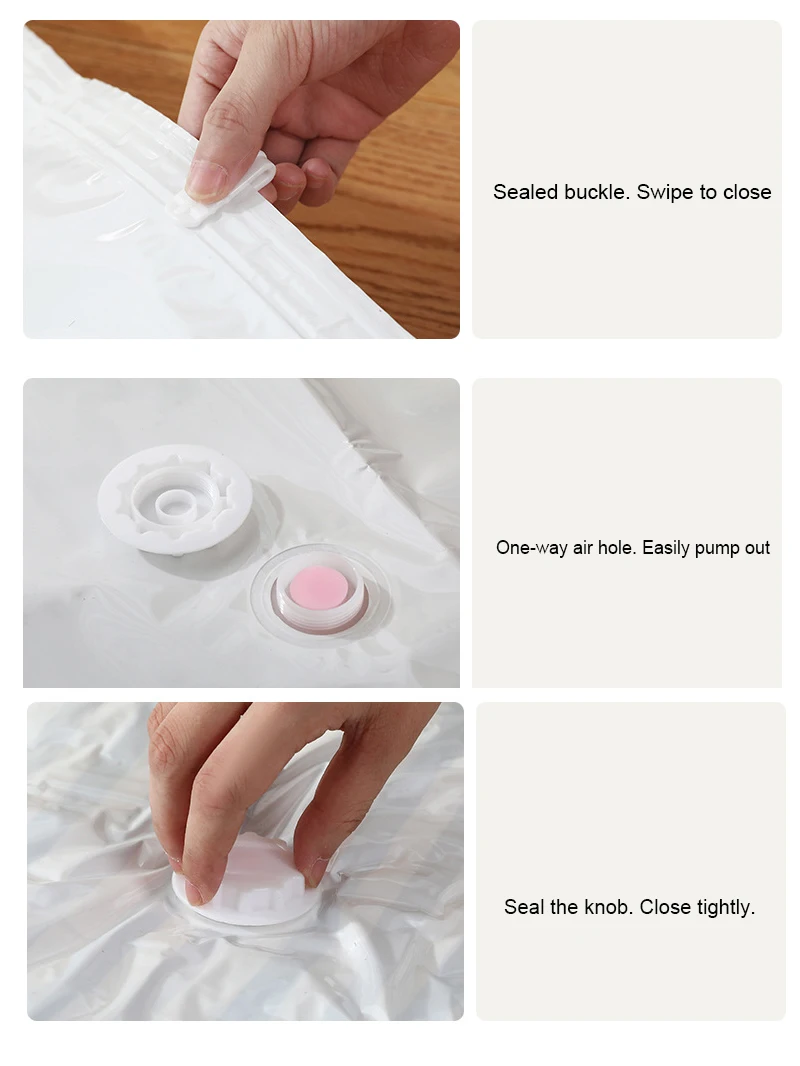 Sealed buckle. Swipe to close

One-way air hole. Easily pump out

Seal the knob. Close tightly.