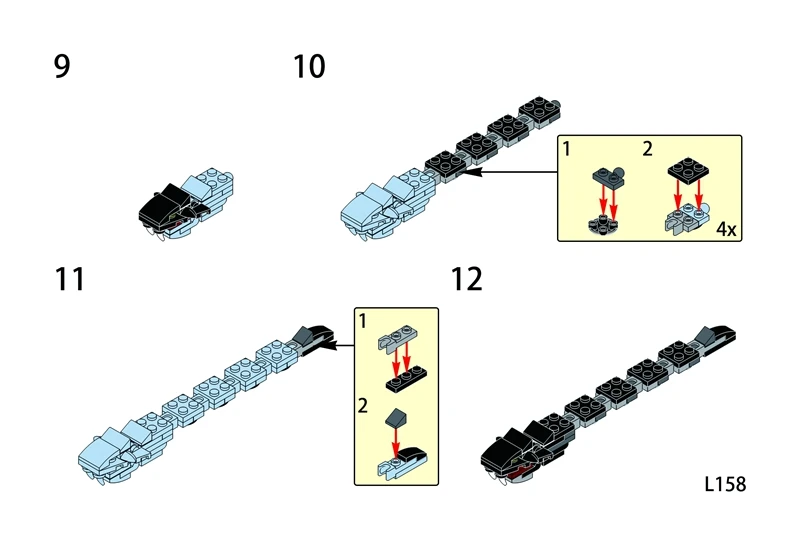 9

10

1

2

4x

11

1

2

12

L158