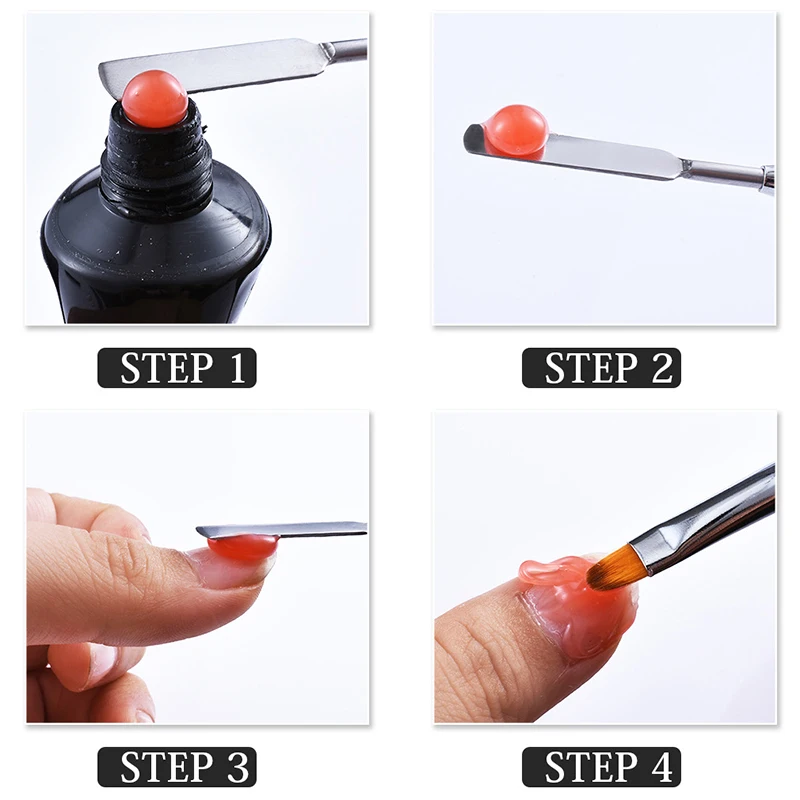 STEP 1

STEP 2

STEP 3

STEP 4