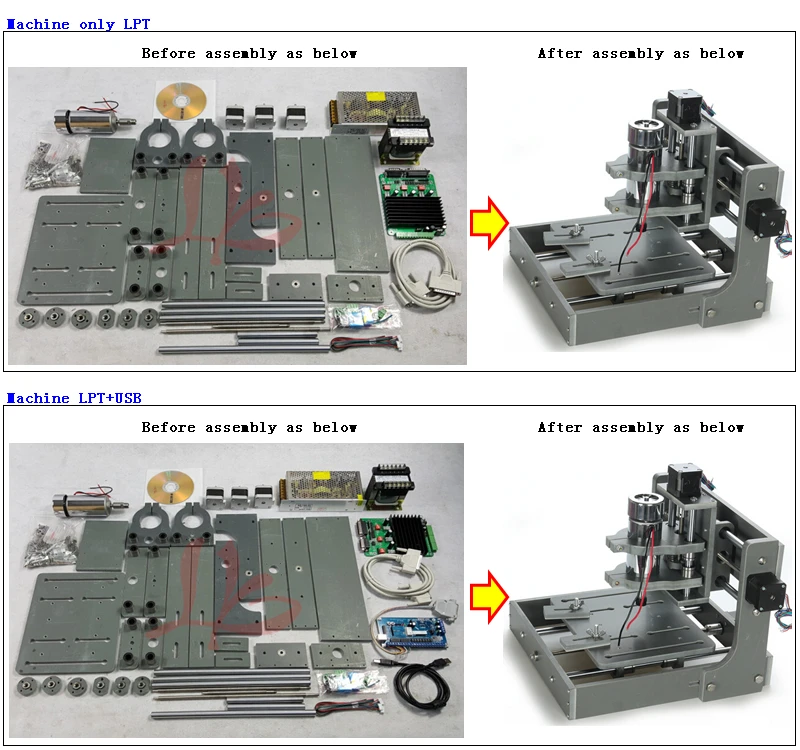 Machine only LPT

Before assembly as below

After assembly as below

Machine LPT+USB

Before assembly as below

After assembly as below