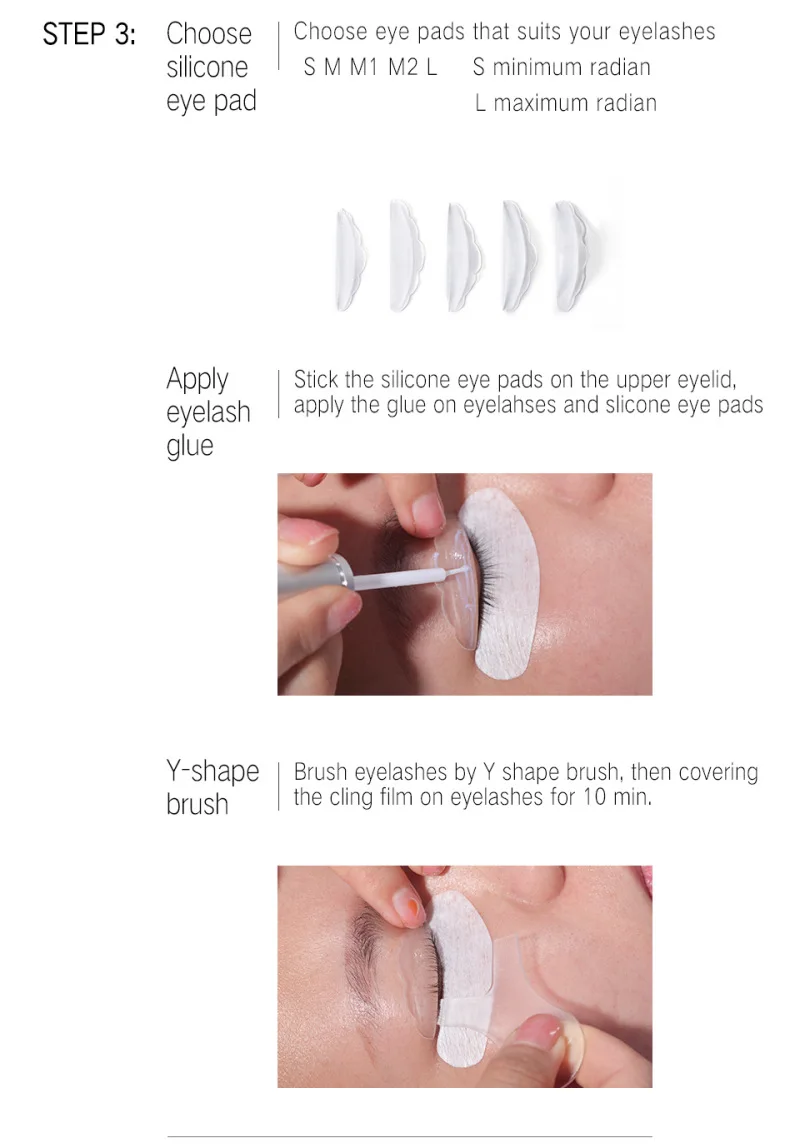 STEP 3: Choose silicone eye pad

Choose eye pads that suits your eyelashes
S M M1 M2 L    S minimum radian
L maximum radian

Apply eyelash glue

Stick the silicone eye pads on the upper eyelid, apply the glue on eyelahses and slicone eye pads

Y-shape brush

Brush eyelashes by Y shape brush, then covering the cling film on eyelashes for 10 min.