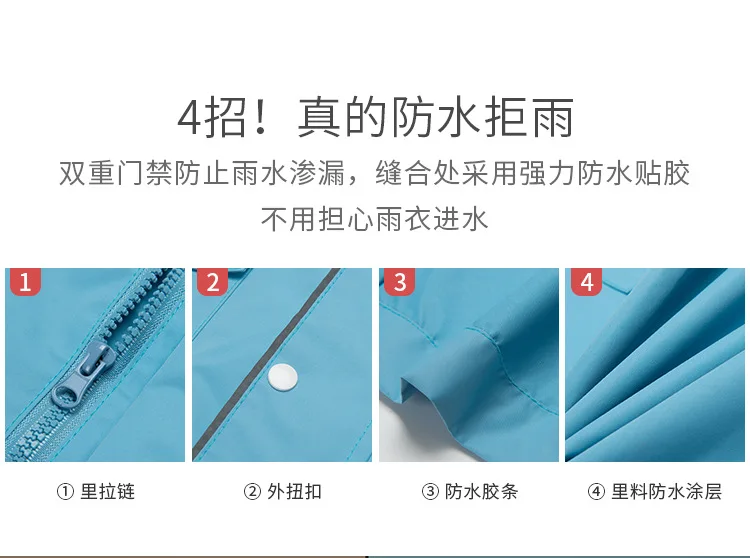 4招！真的防水拒雨

双重门禁防止雨水渗漏，缝合处采用强力防水贴胶

不用担心雨衣进水

1

2

3

4

① 里拉链

② 外扭扣

③ 防水胶条

④ 里料防水涂层