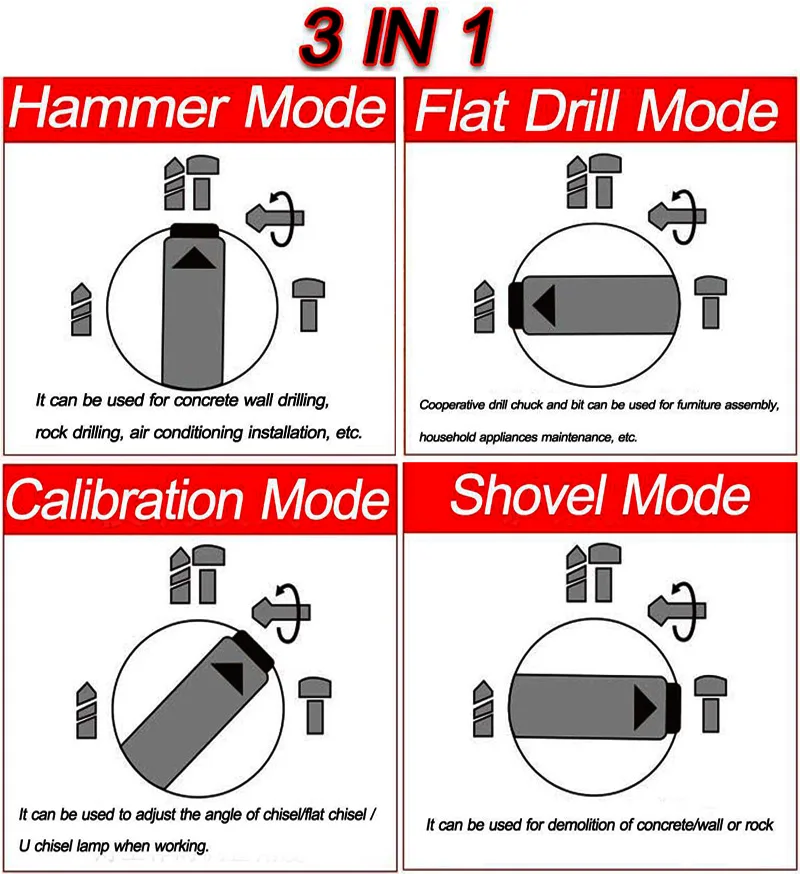 3 IN 1

Hammer Mode

It can be used for concrete wall drilling, rock drilling, air conditioning installation, etc.

Flat Drill Mode

Cooperative drill chuck and bit can be used for furniture assembly, household appliances maintenance, etc.

Calibration Mode

It can be used to adjust the angle of chisel/flat chisel / U chisel lamp when working.

Shovel Mode

It can be used for demolition of concrete/wall or rock