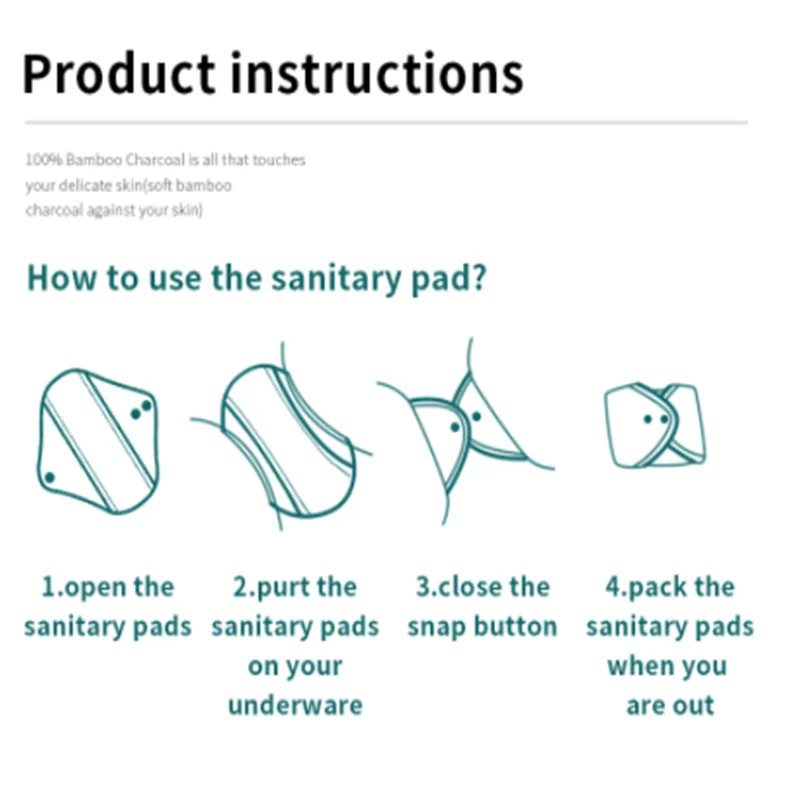 Product instructions

100% Bamboo Charcoal is all that touches your delicate skin(soft bamboo charcoal against your skin)

How to use the sanitary pad?

1.open the sanitary pads

2.purt the sanitary pads on your underware

3.close the snap button

4.pack the sanitary pads when you are out