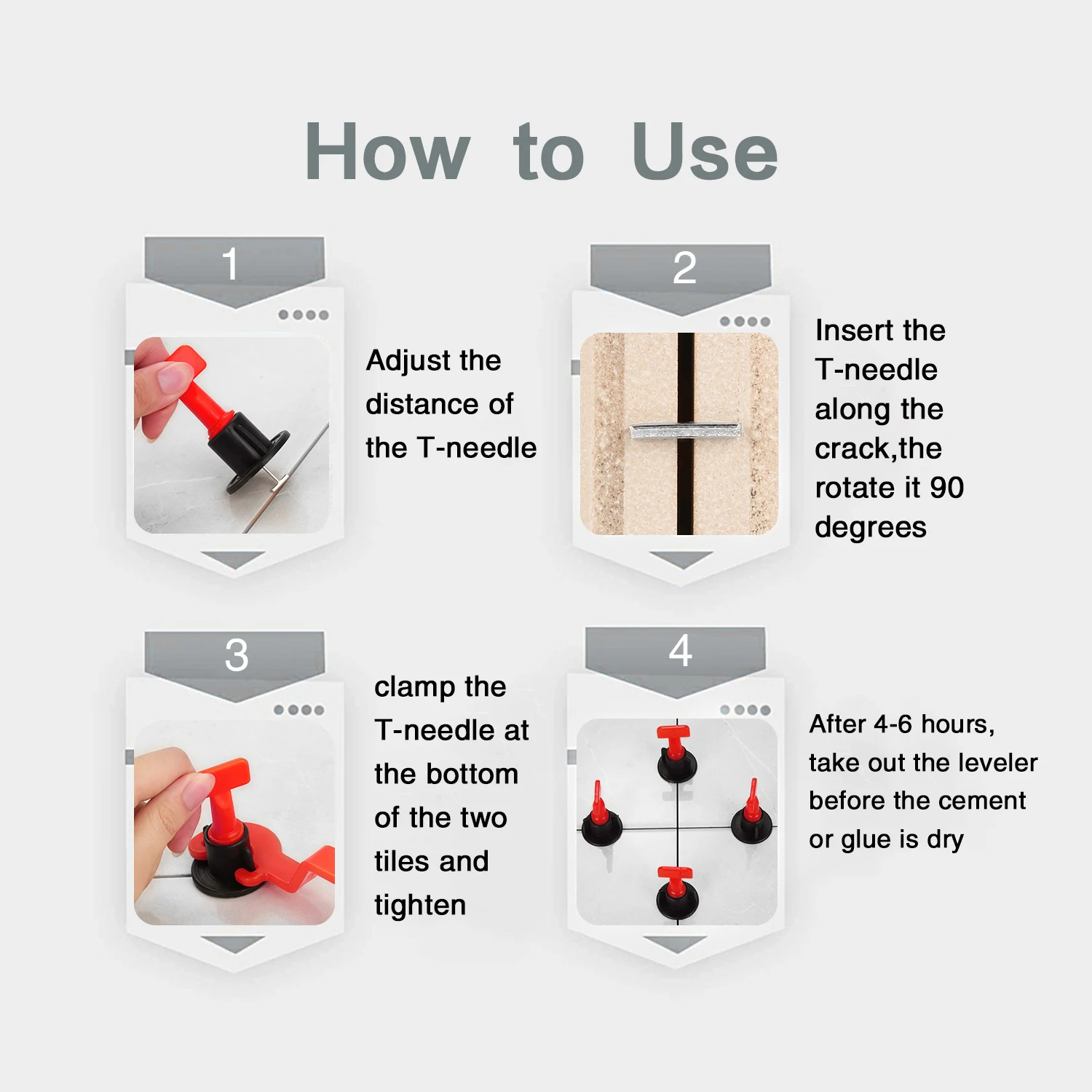 How to Use

1

Adjust the distance of the T-needle

2

Insert the T-needle along the crack,the rotate it 90 degrees

3

clamp the T-needle at the bottom of the two tiles and tighten

4

After 4-6 hours, take out the leveler before the cement or glue is dry