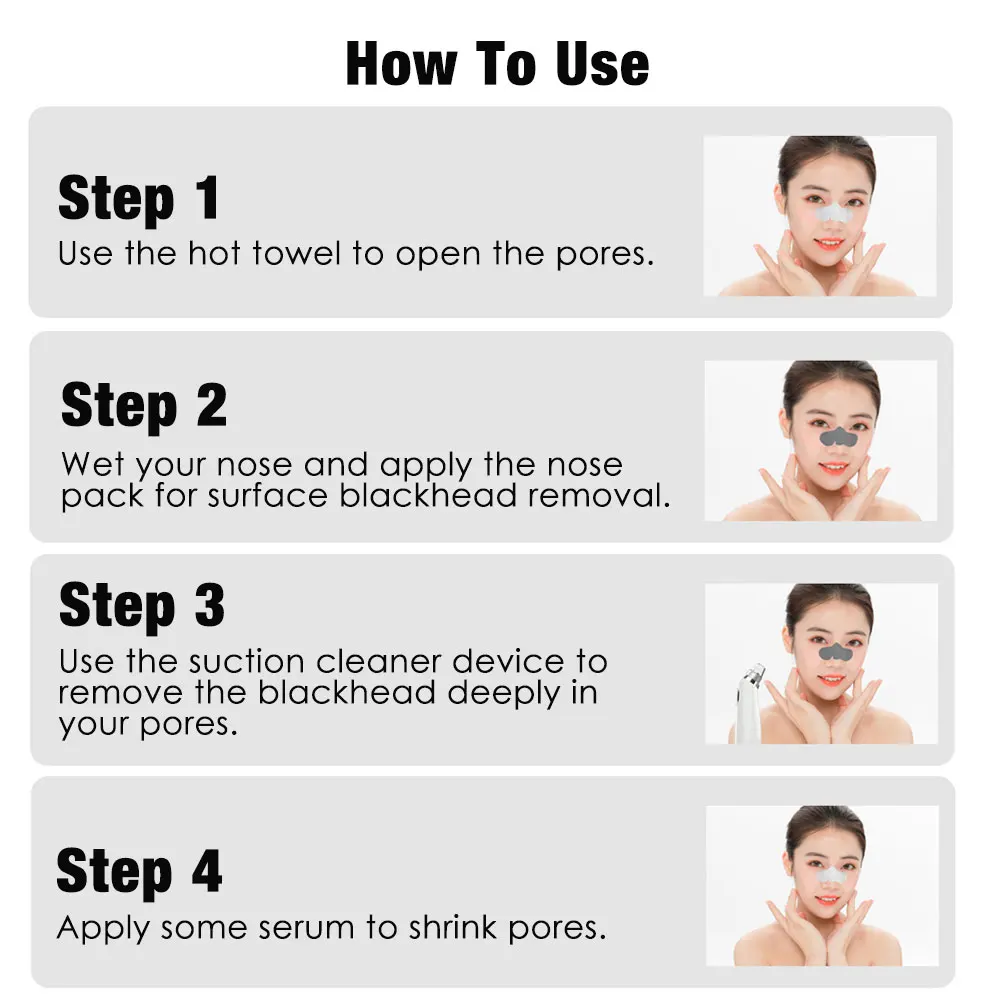 How To Use

Step 1
Use the hot towel to open the pores.

Step 2
Wet your nose and apply the nose pack for surface blackhead removal.

Step 3
Use the suction cleaner device to remove the blackhead deeply in your pores.

Step 4
Apply some serum to shrink pores.