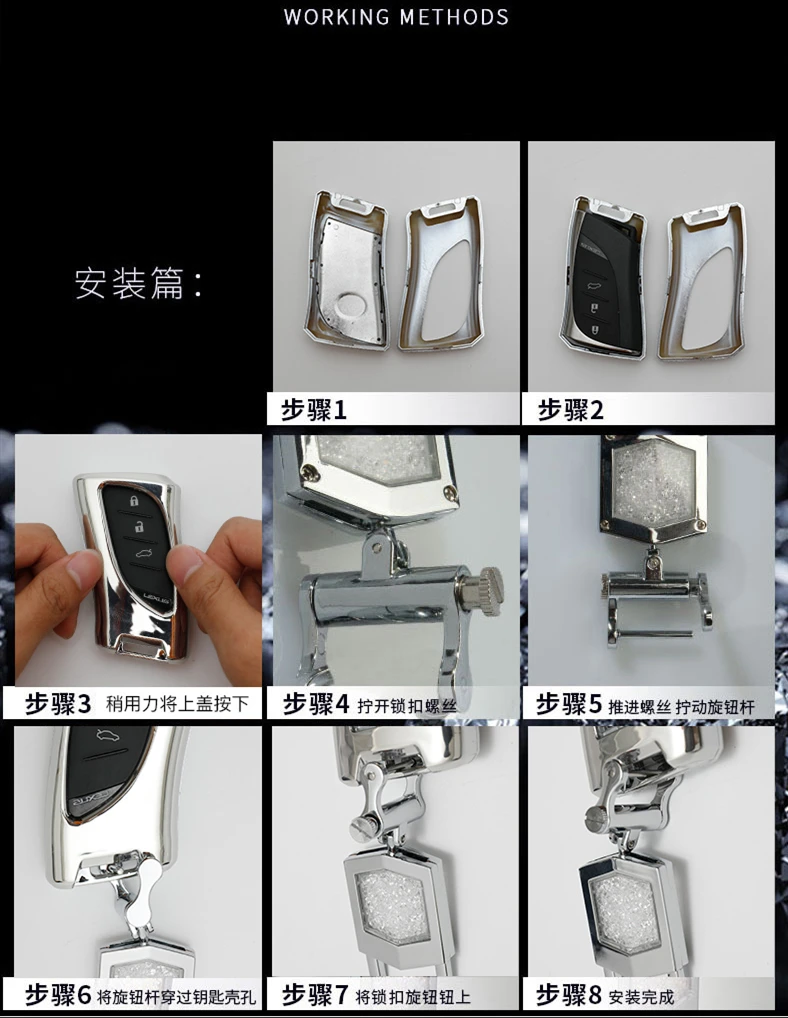 WORKING METHODS

安装篇：

步骤1

步骤2

步骤3 稍用力将上盖按下

步骤4 拧开锁扣螺丝

步骤5 推进螺丝 拧动旋钮杆

步骤6 将旋钮杆穿过钥匙壳孔

步骤7 将锁扣旋钮钮上

步骤8 安装完成