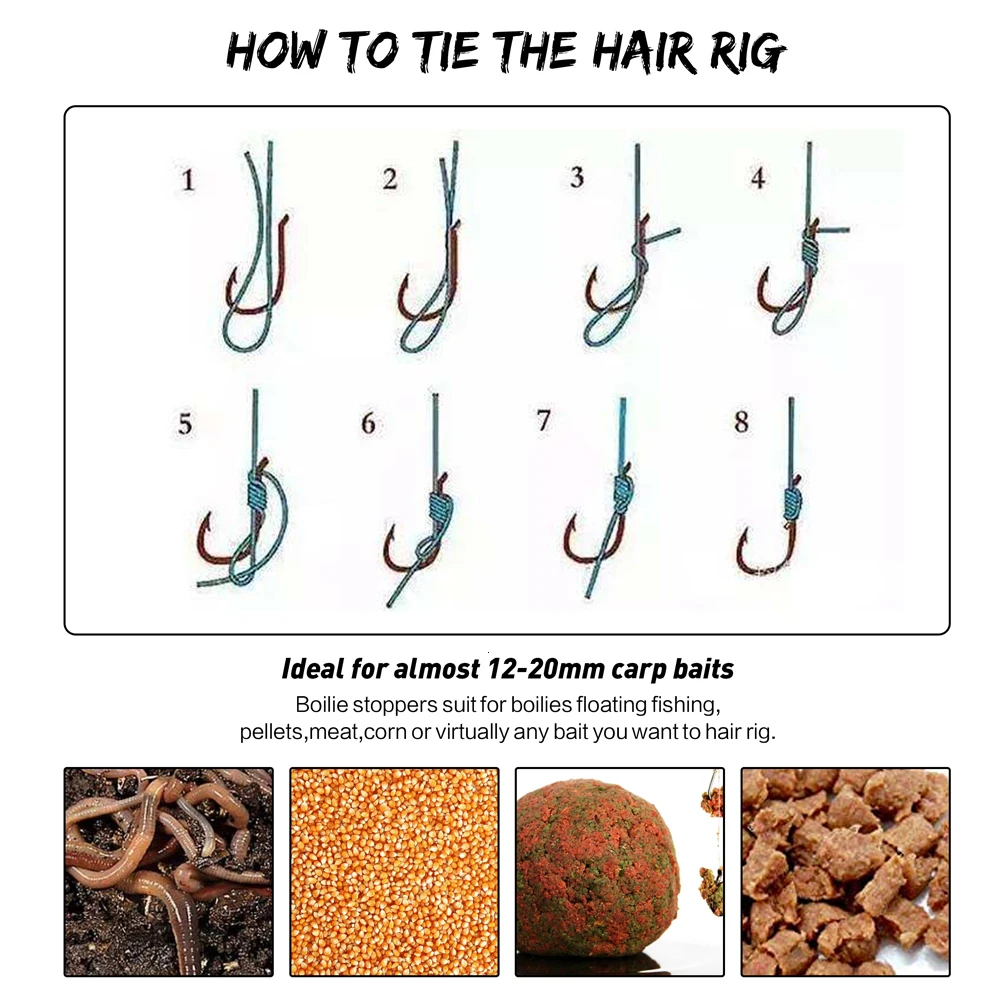 HOW TO TIE THE HAIR RIG

1 2 3 4

5 6 7 8

Ideal for almost 12-20mm carp baits

Boilie stoppers suit for boilies floating fishing, pellets,meat,corn or virtually any bait you want to hair rig.