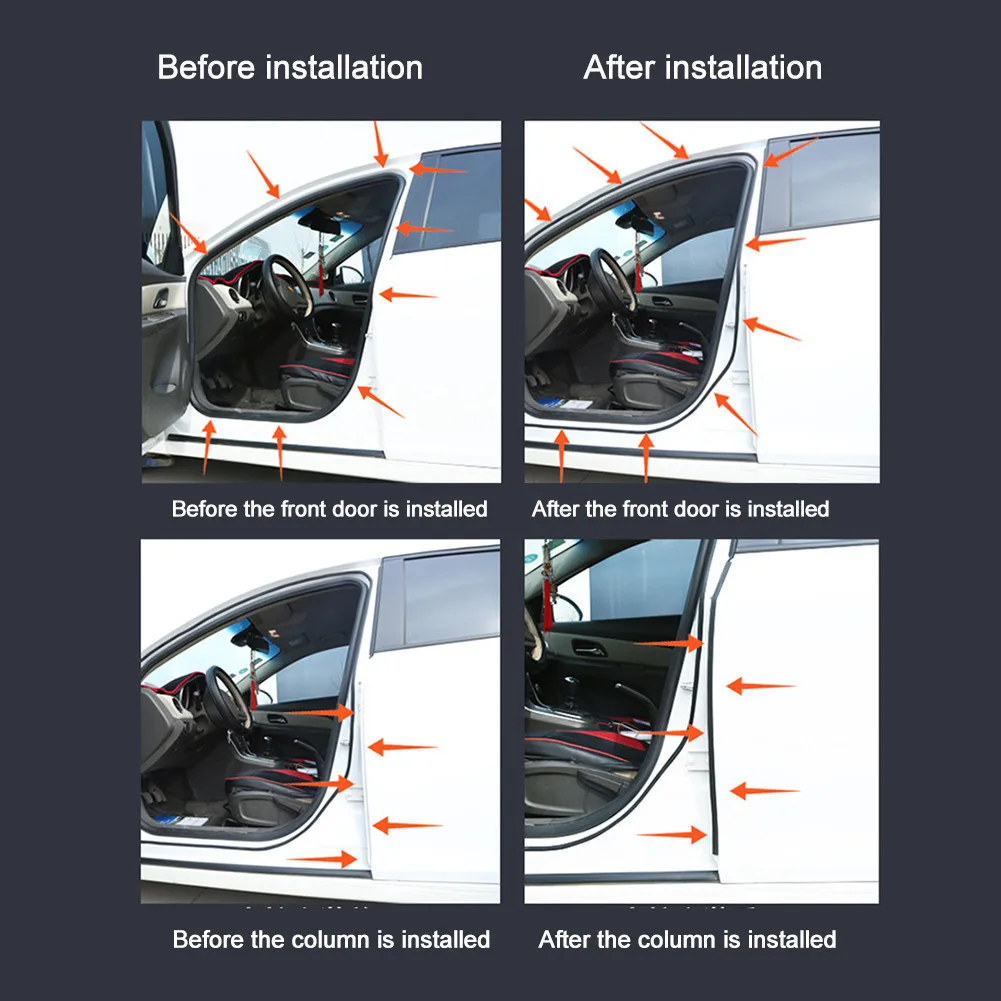 Before installation

After installation

Before the front door is installed

After the front door is installed

Before the column is installed

After the column is installed