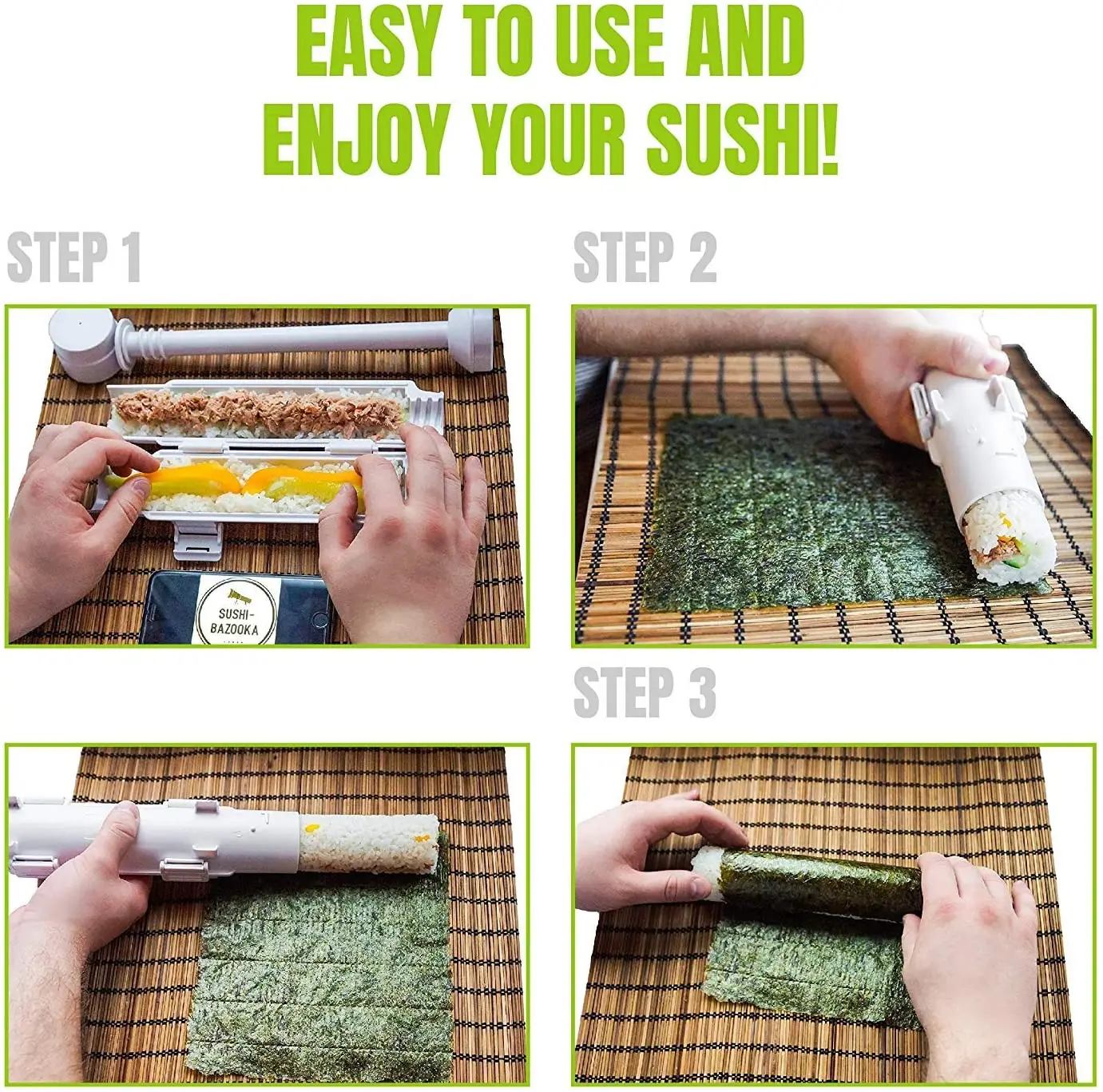 EASY TO USE AND ENJOY YOUR SUSHI!

STEP 1

SUSHI-BAZOOKA

STEP 2

STEP 3