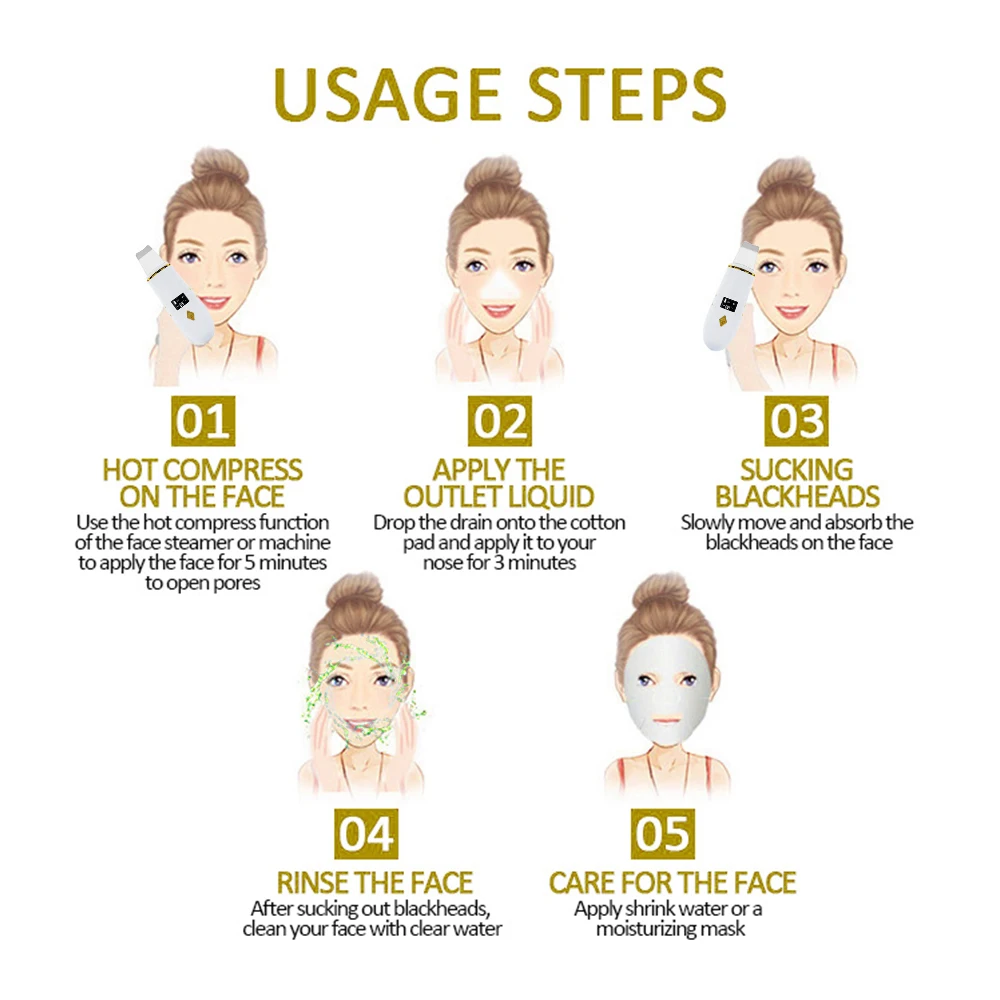 USAGE STEPS

01
HOT COMPRESS ON THE FACE
Use the hot compress function of the face steamer or machine to apply the face for 5 minutes to open pores

02
APPLY THE OUTLET LIQUID
Drop the drain onto the cotton pad and apply it to your nose for 3 minutes

03
SUCKING BLACKHEADS
Slowly move and absorb the blackheads on the face

04
RINSE THE FACE
After sucking out blackheads, clean your face with clear water

05
CARE FOR THE FACE
Apply shrink water or a moisturizing mask