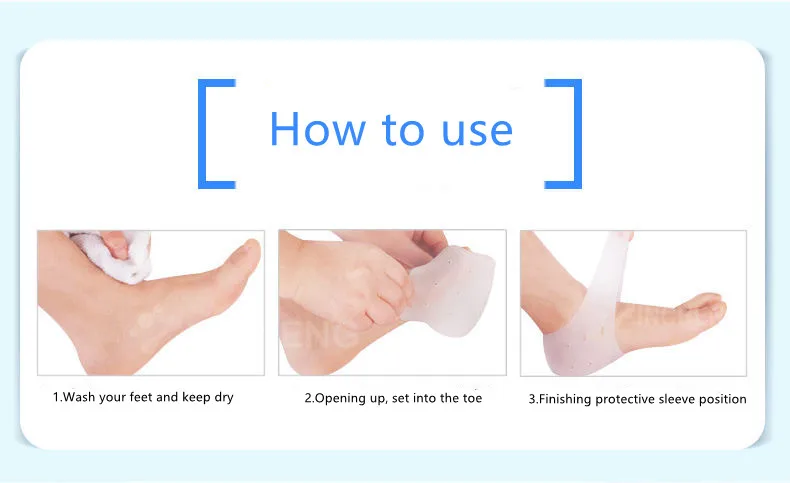 How to use

1.Wash your feet and keep dry

2.Opening up, set into the toe

3.Finishing protective sleeve position