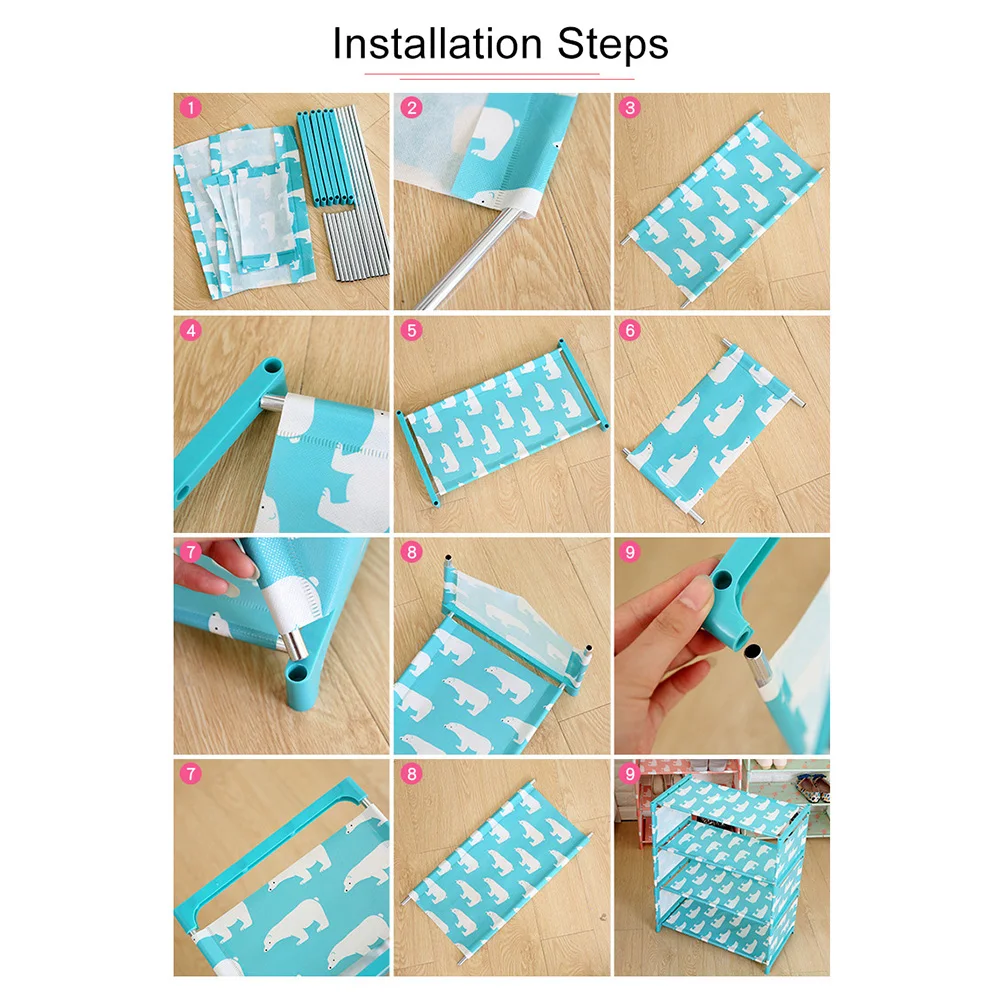 Installation Steps

1

2

3

4

5

6

7

8

9

7

8

9