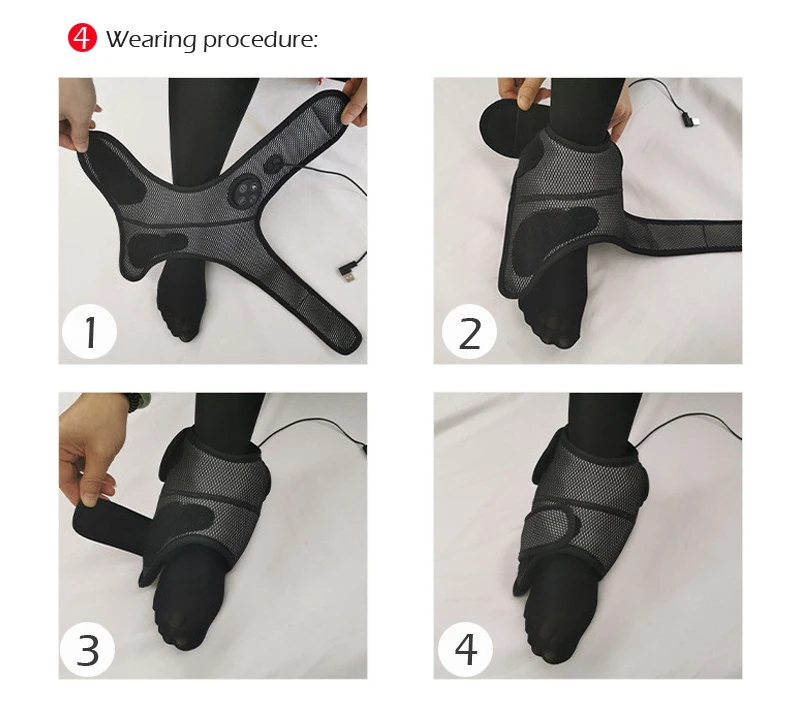 4 Wearing procedure:

1

2

3

4