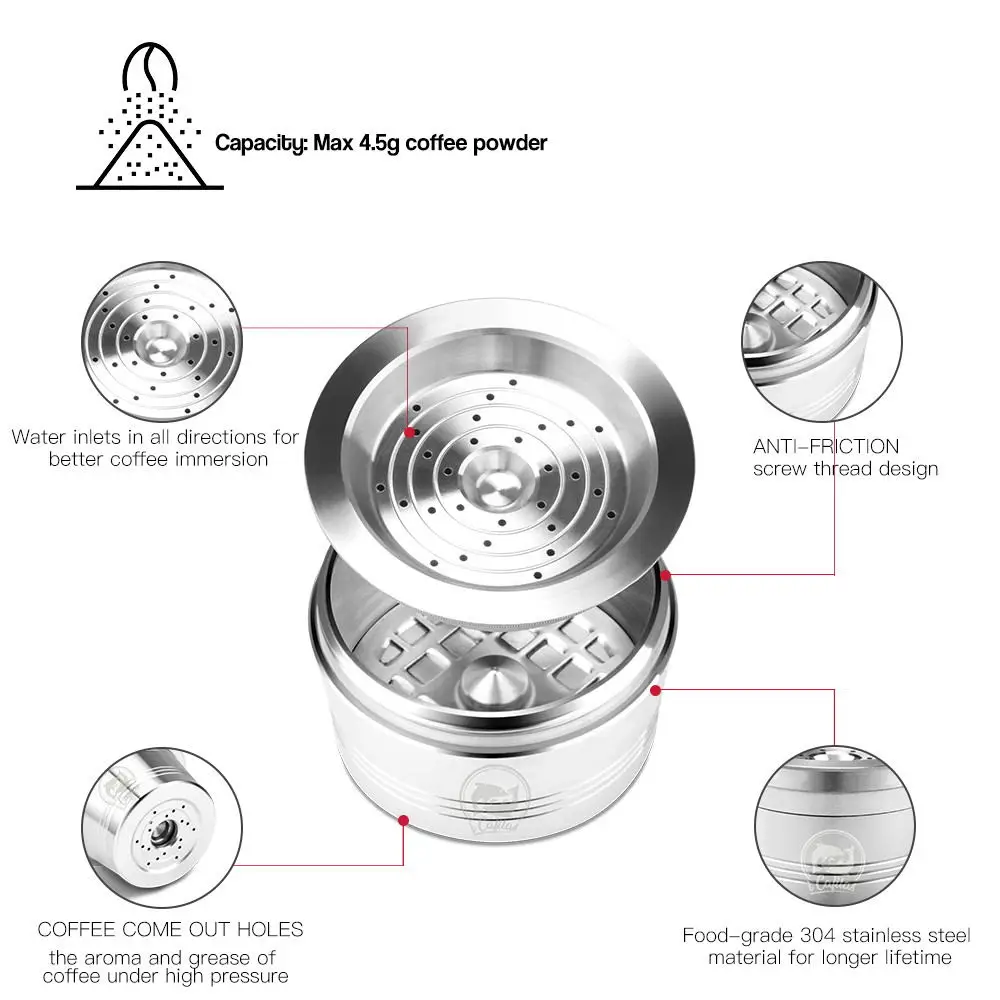 Capacity: Max 4.5g coffee powder

Water inlets in all directions for better coffee immersion

ANTI-FRICTION screw thread design

COFFEE COME OUT HOLES

the aroma and grease of coffee under high pressure

Food-grade 304 stainless steel material for longer lifetime