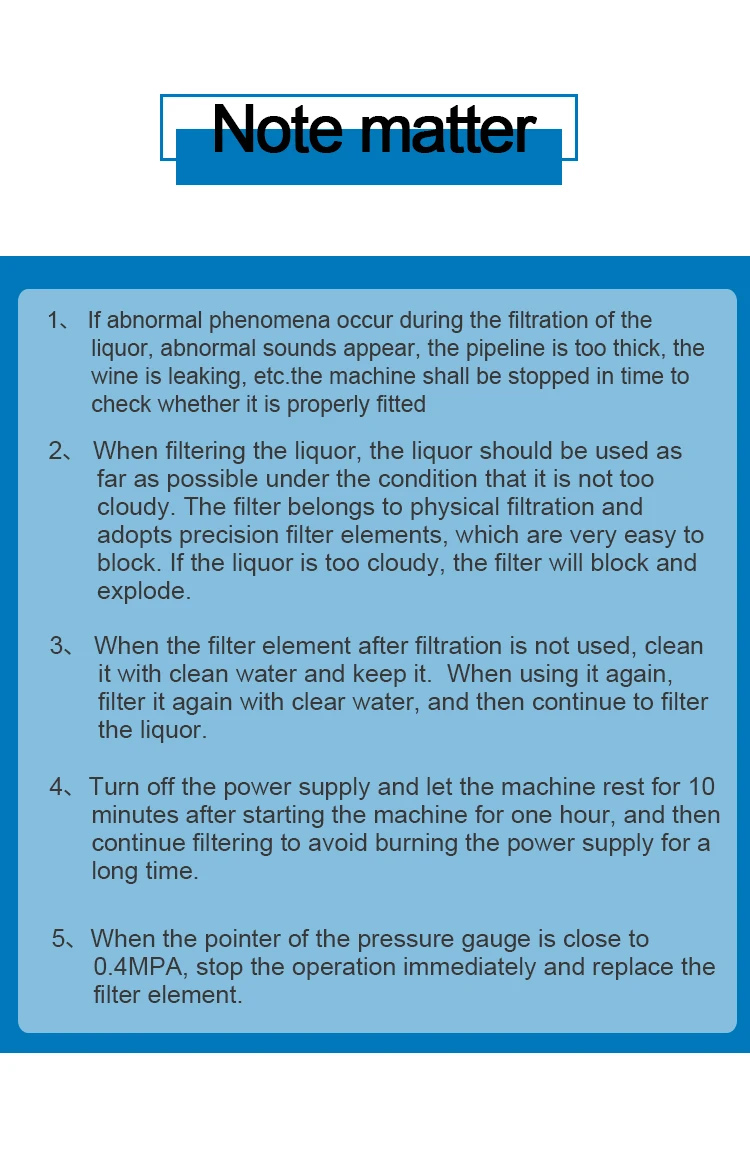 Note matter

1、 If abnormal phenomena occur during the filtration of the liquor, abnormal sounds appear, the pipeline is too thick, the wine is leaking, etc.the machine shall be stopped in time to check whether it is properly fitted

2、 When filtering the liquor, the liquor should be used as far as possible under the condition that it is not too cloudy. The filter belongs to physical filtration and adopts precision filter elements, which are very easy to block. If the liquor is too cloudy, the filter will block and explode.

3、 When the filter element after filtration is not used, clean it with clean water and keep it. When using it again, filter it again with clear water, and then continue to filter the liquor.

4、Turn off the power supply and let the machine rest for 10 minutes after starting the machine for one hour, and then continue filtering to avoid burning the power supply for a long time.

5、When the pointer of the pressure gauge is close to 0.4MPA, stop the operation immediately and replace the filter element.