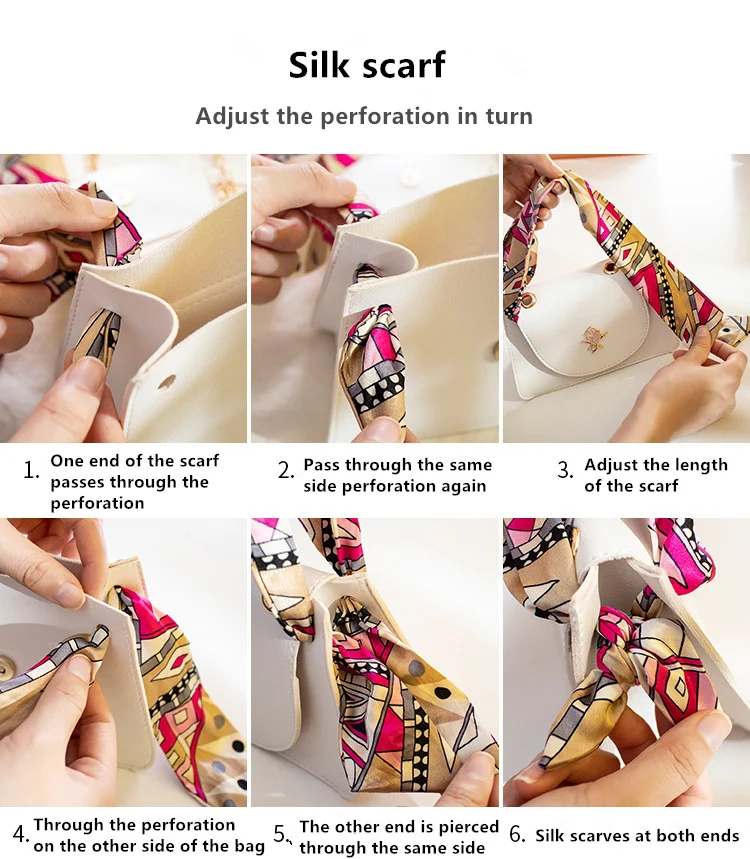 Silk scarf

Adjust the perforation in turn

1. One end of the scarf passes through the perforation

2. Pass through the same side perforation again

3. Adjust the length of the scarf

4. Through the perforation on the other side of the bag

5. The other end is pierced through the same side

6. Silk scarves at both ends