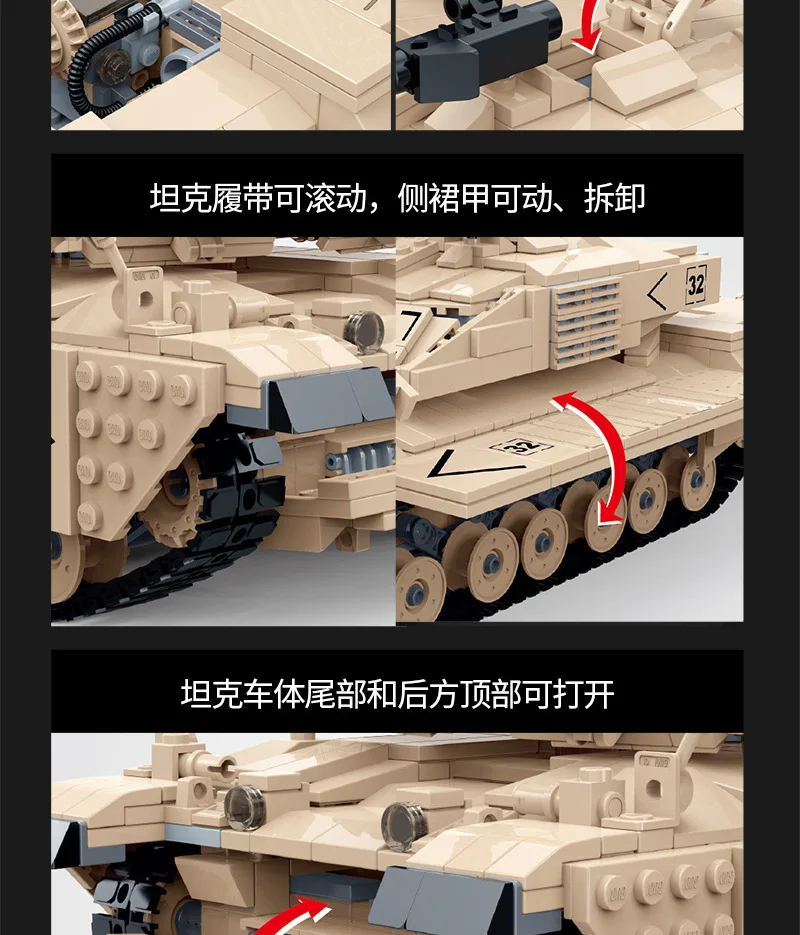 坦克履带可滚动，侧裙甲可动、拆卸

32

32

坦克车体尾部和后方顶部可打开