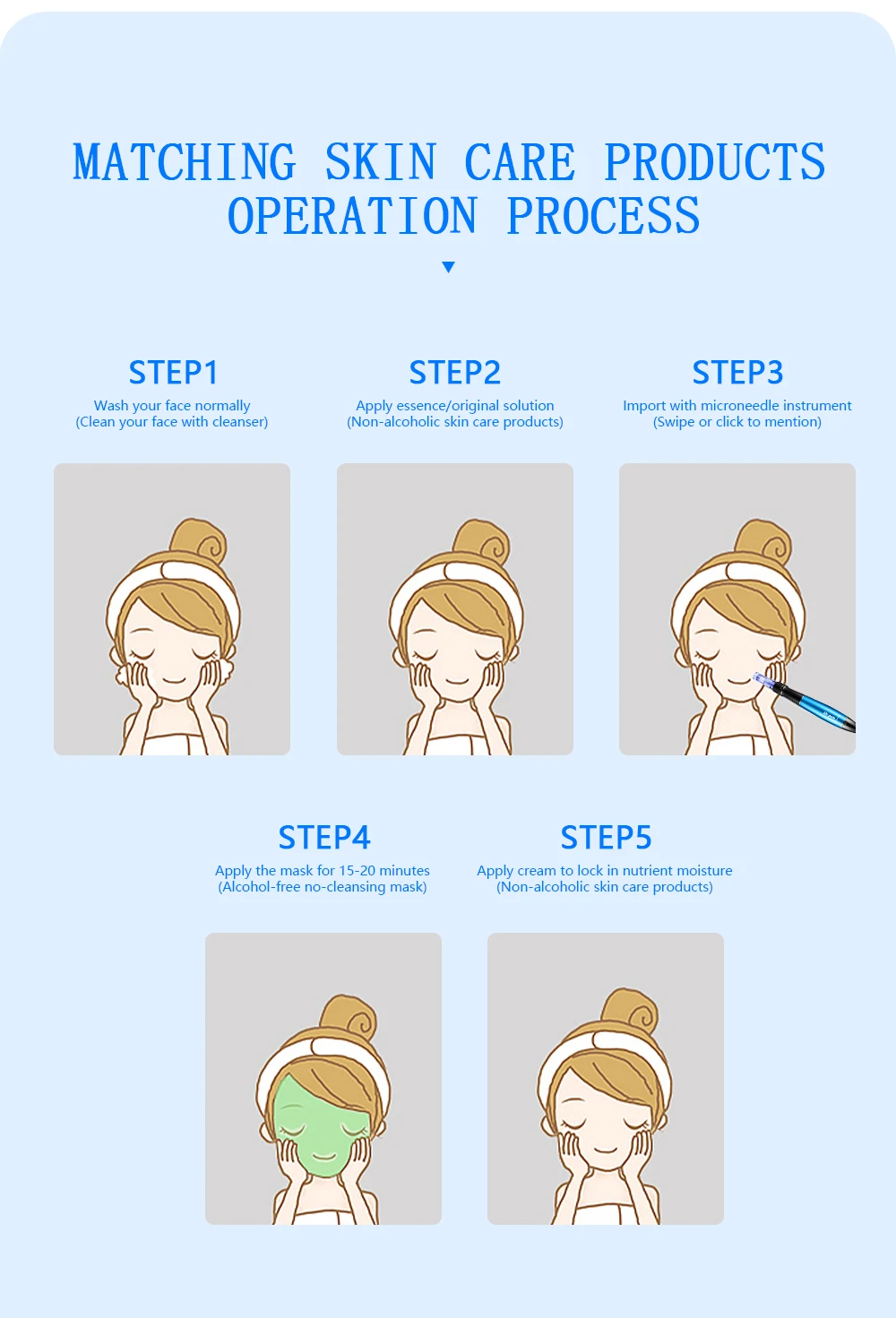 MATCHING SKIN CARE PRODUCTS OPERATION PROCESS

STEP1
Wash your face normally
(Clean your face with cleanser)

STEP2
Apply essence/original solution
(Non-alcoholic skin care products)

STEP3
Import with microneedle instrument
(Swipe or click to mention)

STEP4
Apply the mask for 15-20 minutes
(Alcohol-free no-cleansing mask)

STEP5
Apply cream to lock in nutrient moisture
(Non-alcoholic skin care products)