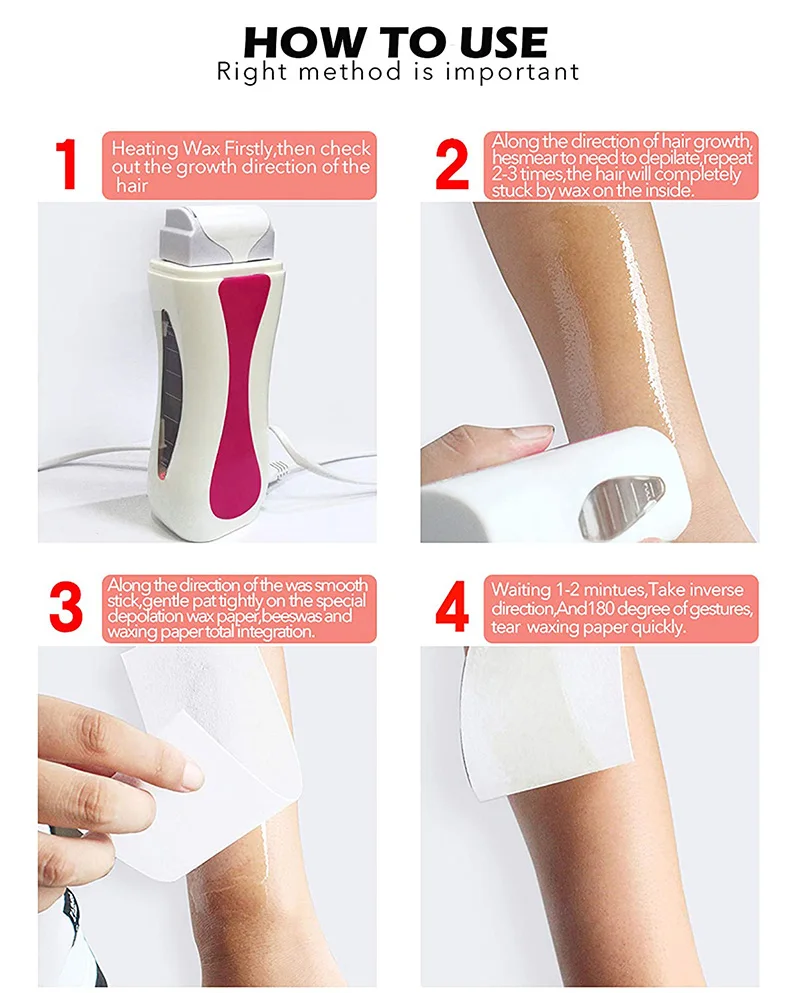 HOW TO USE
Right method is important

1 Heating Wax Firstly,then check out the growth direction of the hair

2 Along the direction of hair growth, hesmear to need to depilate,repeat 2-3 times,the hair will completely stuck by wax on the inside.

3 Along the direction of the was smooth stick,gentle pat tightly on the special depolation wax paper,beeswas and waxing paper total integration.

4 Waiting 1-2 mintues,Take inverse direction,And180 degree of gestures, tear waxing paper quickly.