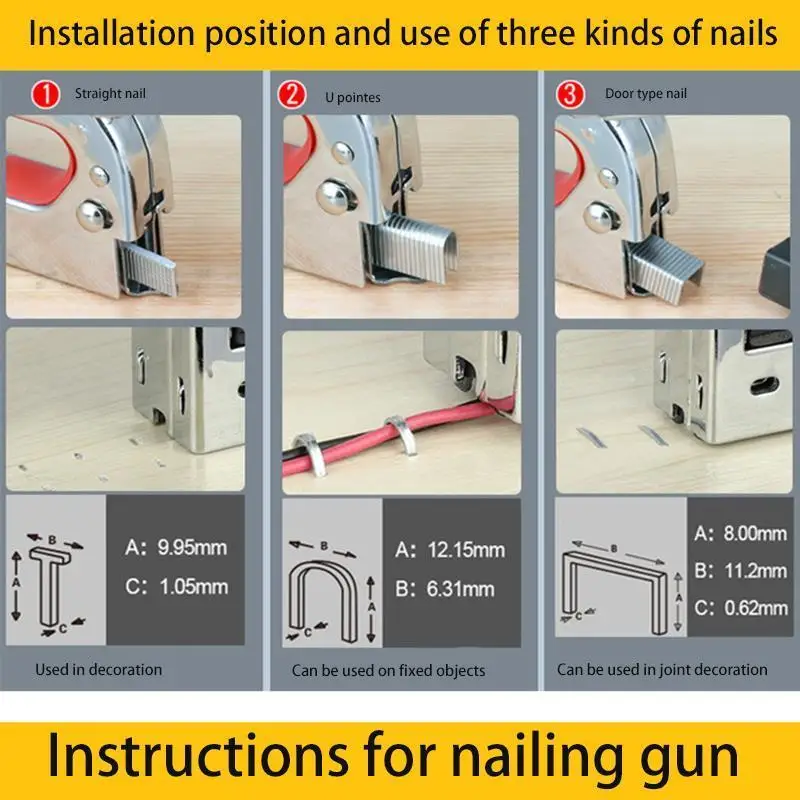 Installation position and use of three kinds of nails

1 Straight nail

B
A
C

A: 9.95mm
C: 1.05mm

Used in decoration

2 U pointes

B
A
C

A: 12.15mm
B: 6.31mm

Can be used on fixed objects

3 Door type nail

B
A
C

A: 8.00mm
B: 11.2mm
C: 0.62mm

Can be used in joint decoration

Instructions for nailing gun