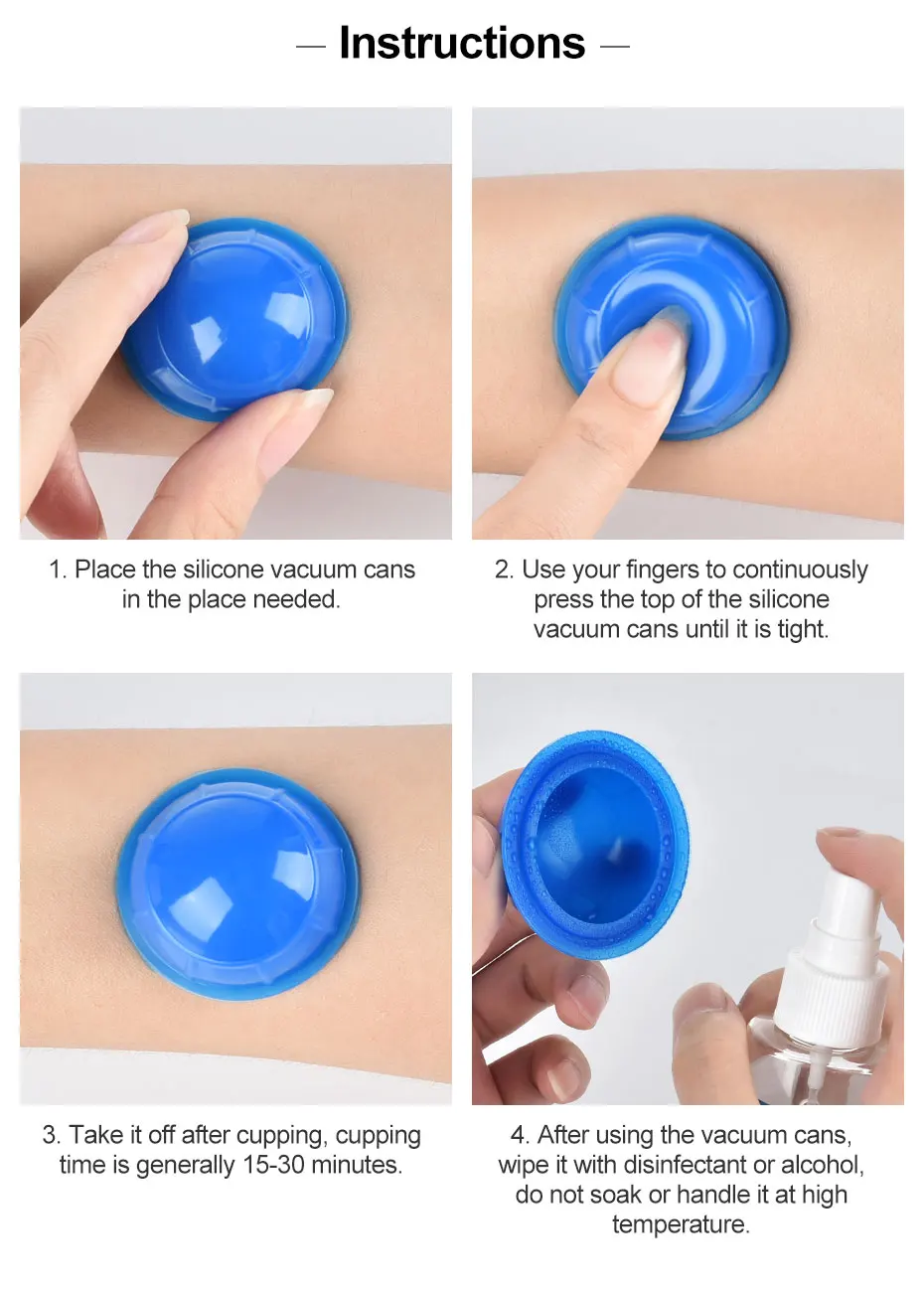 — Instructions —

1. Place the silicone vacuum cans in the place needed.

2. Use your fingers to continuously press the top of the silicone vacuum cans until it is tight.

3. Take it off after cupping, cupping time is generally 15-30 minutes.

4. After using the vacuum cans, wipe it with disinfectant or alcohol, do not soak or handle it at high temperature.