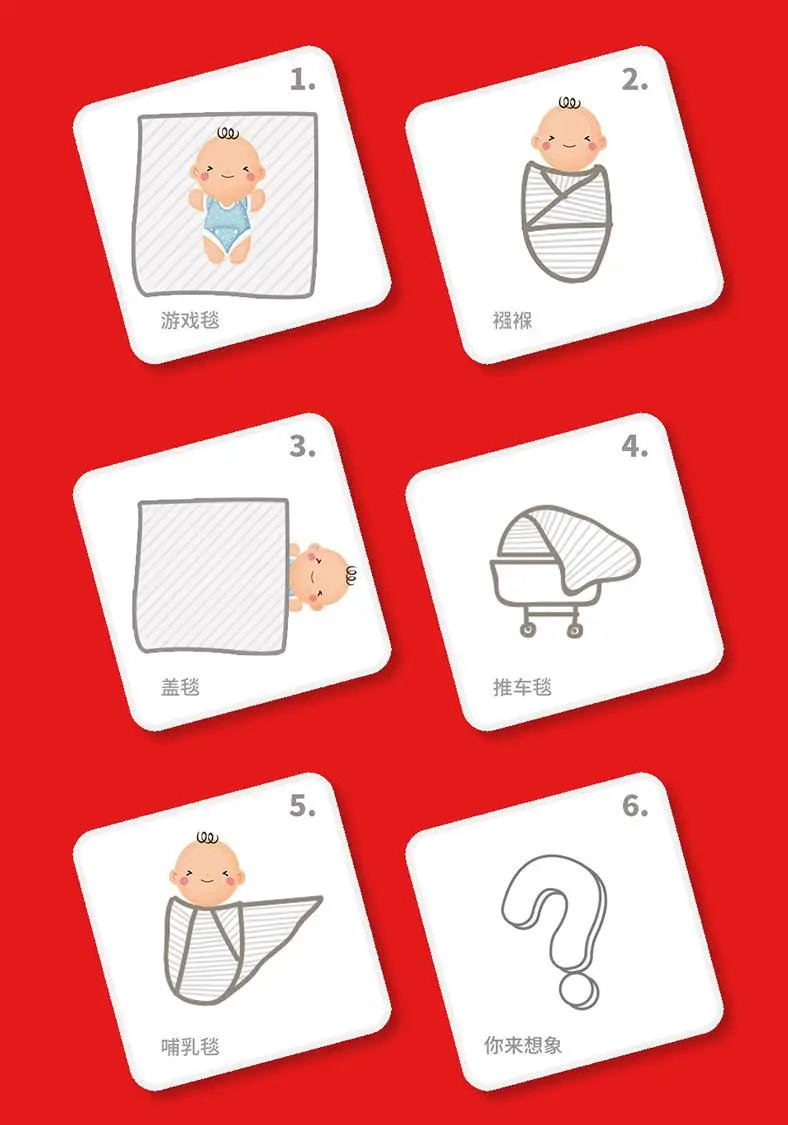 1.

游戏毯

2.

襁褓

3.

盖毯

4.

推车毯

5.

哺乳毯

6.

你来想象