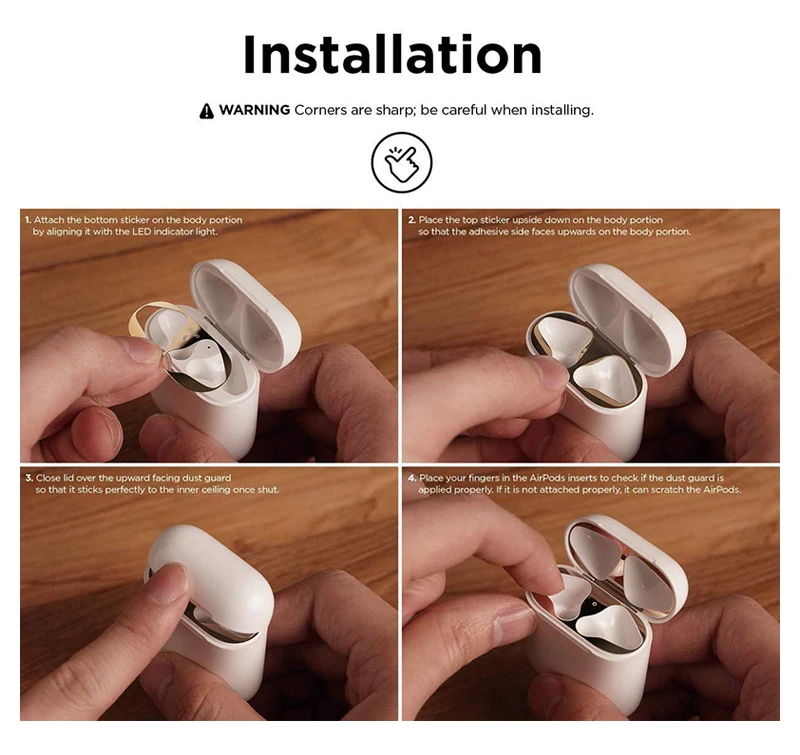 Installation

WARNING Corners are sharp; be careful when installing.

1. Attach the bottom sticker on the body portion by aligning it with the LED indicator light.

2. Place the top sticker upside down on the body portion so that the adhesive side faces upwards on the body portion.

3. Close lid over the upward facing dust guard so that it sticks perfectly to the inner ceiling once shut.

4. Place your fingers in the AirPods inserts to check if the dust guard is applied properly. If it is not attached properly, it can scratch the AirPods.