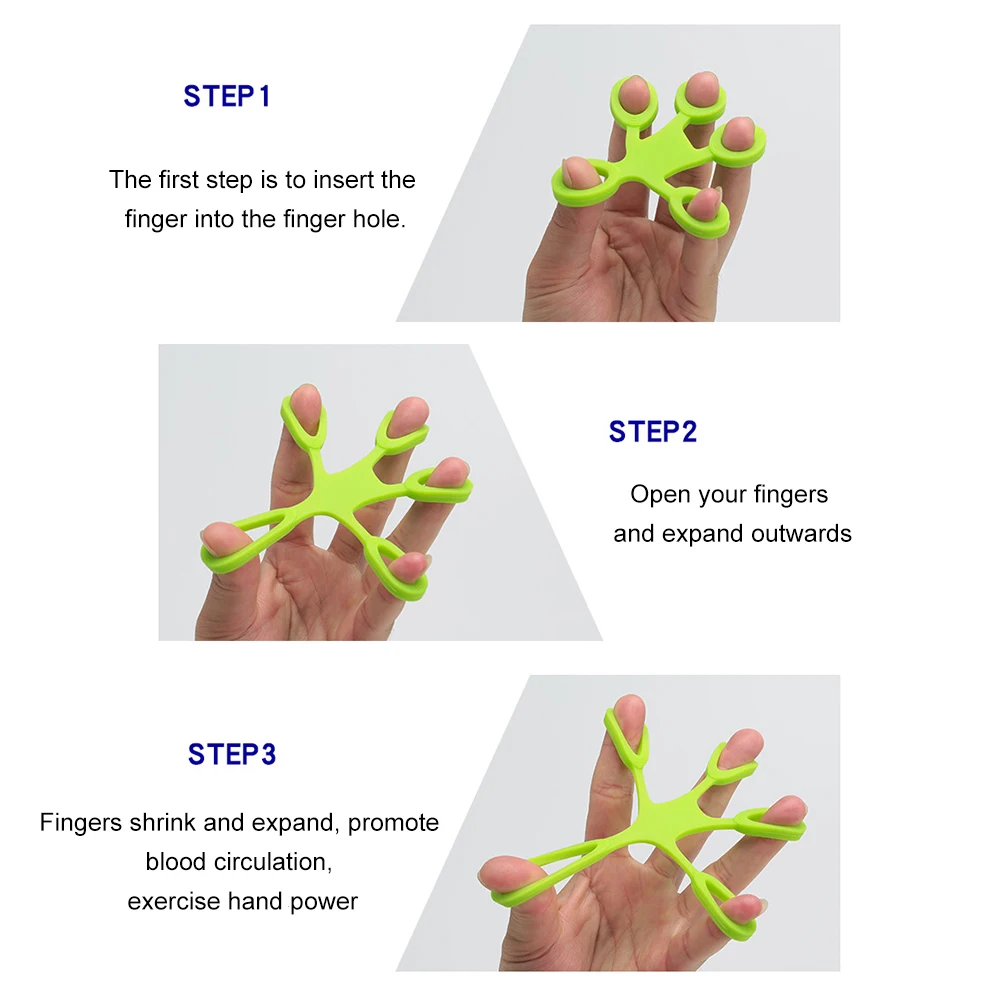 STEP1

The first step is to insert the finger into the finger hole.

STEP2

Open your fingers and expand outwards

STEP3

Fingers shrink and expand, promote blood circulation, exercise hand power