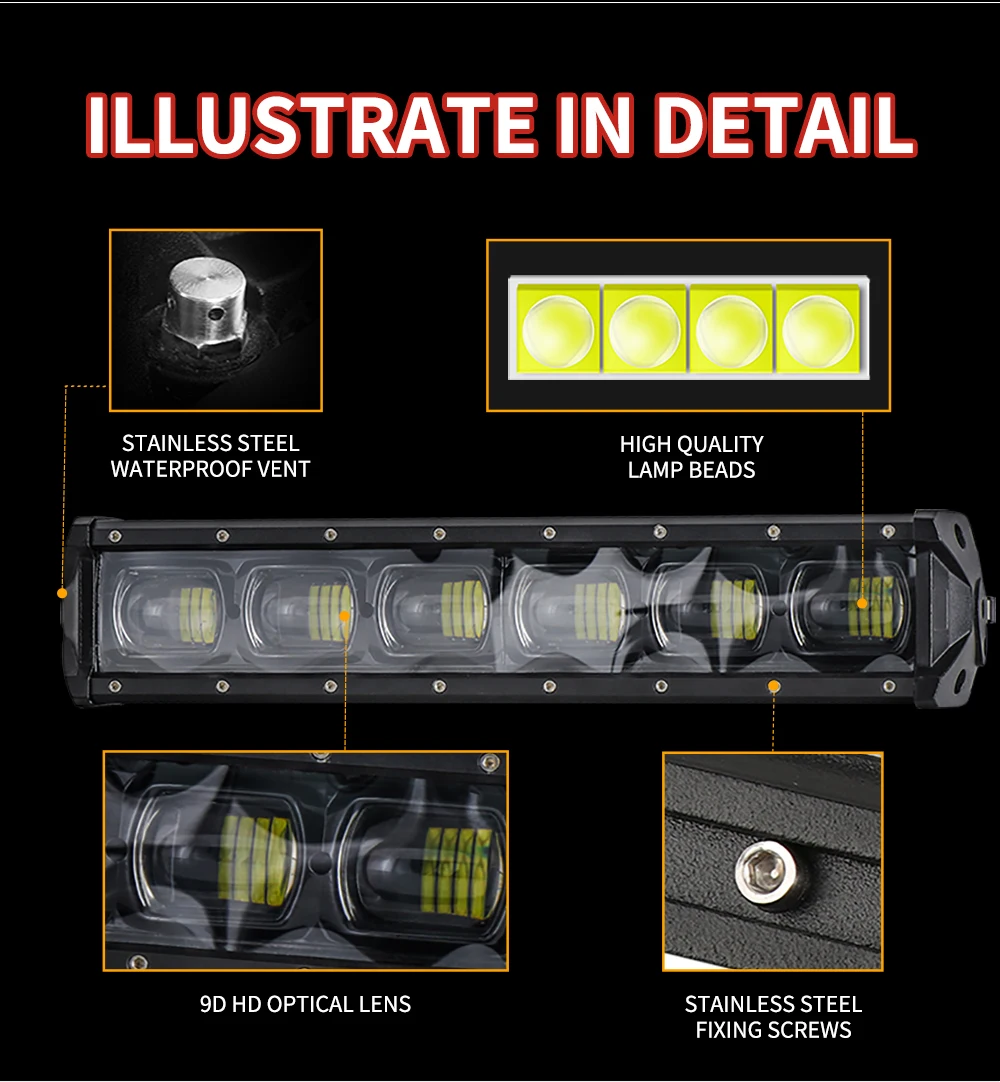 ILLUSTRATE IN DETAIL

STAINLESS STEEL WATERPROOF VENT

HIGH QUALITY LAMP BEADS

9D HD OPTICAL LENS

STAINLESS STEEL FIXING SCREWS