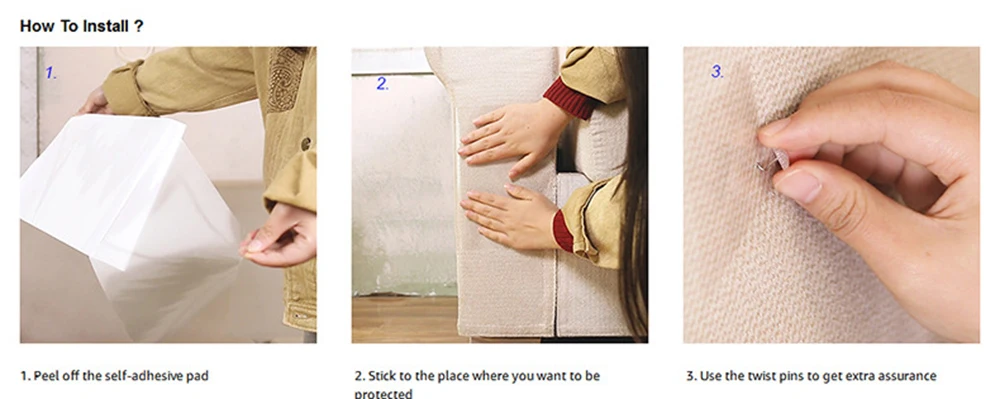 How To Install ?

1.

2.

3.

1. Peel off the self-adhesive pad

2. Stick to the place where you want to be protected

3. Use the twist pins to get extra assurance