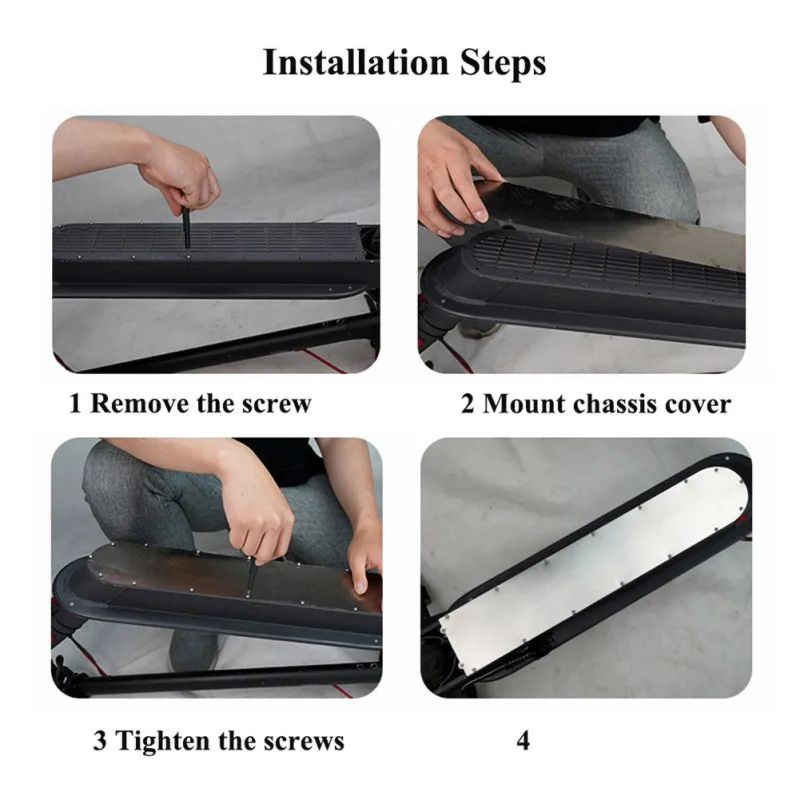 Installation Steps

1 Remove the screw

2 Mount chassis cover

3 Tighten the screws

4