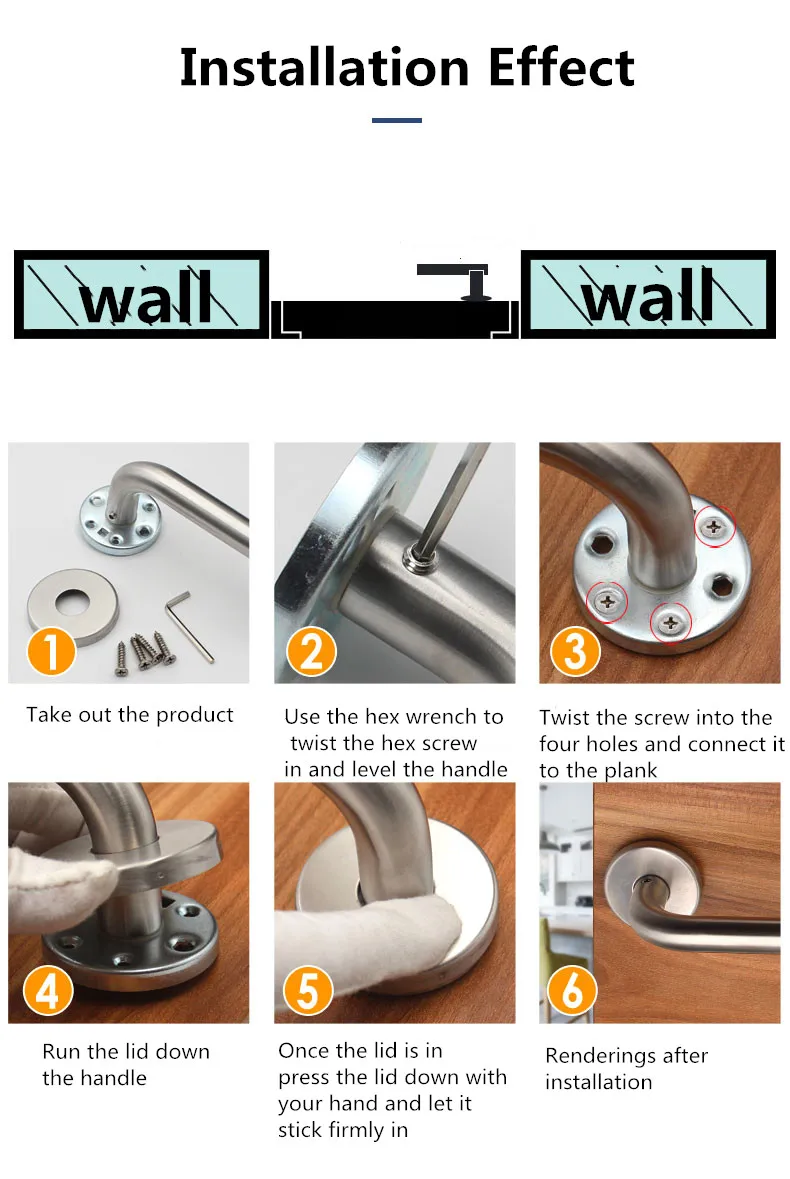 Installation Effect

wall

wall

1

Take out the product

2

Use the hex wrench to twist the hex screw in and level the handle

3

Twist the screw into the four holes and connect it to the plank

4

Run the lid down the handle

5

Once the lid is in press the lid down with your hand and let it stick firmly in

6

Renderings after installation