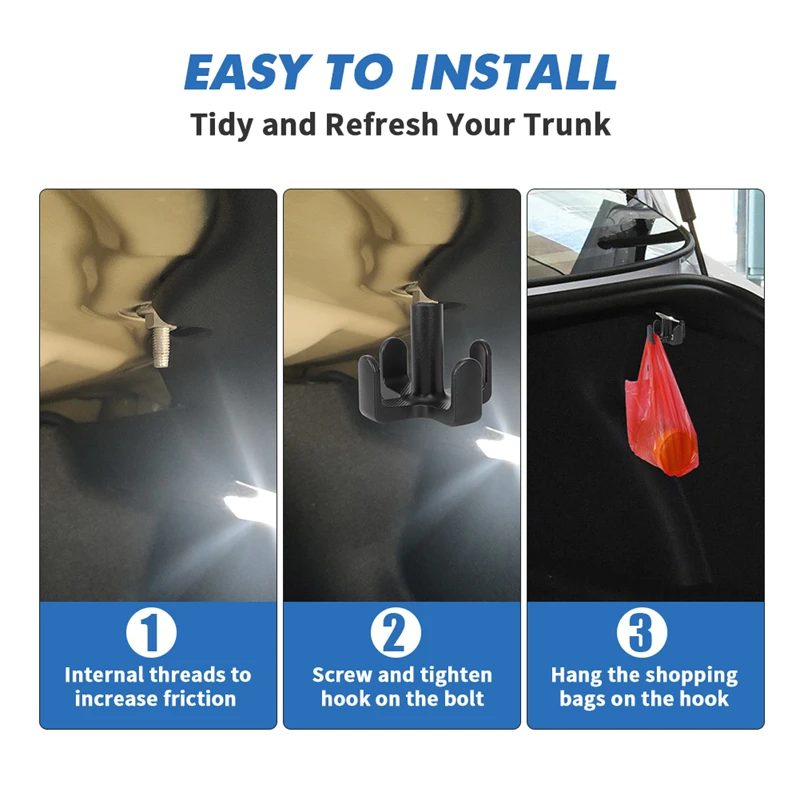 EASY TO INSTALL

Tidy and Refresh Your Trunk

1
Internal threads to increase friction

2
Screw and tighten hook on the bolt

3
Hang the shopping bags on the hook