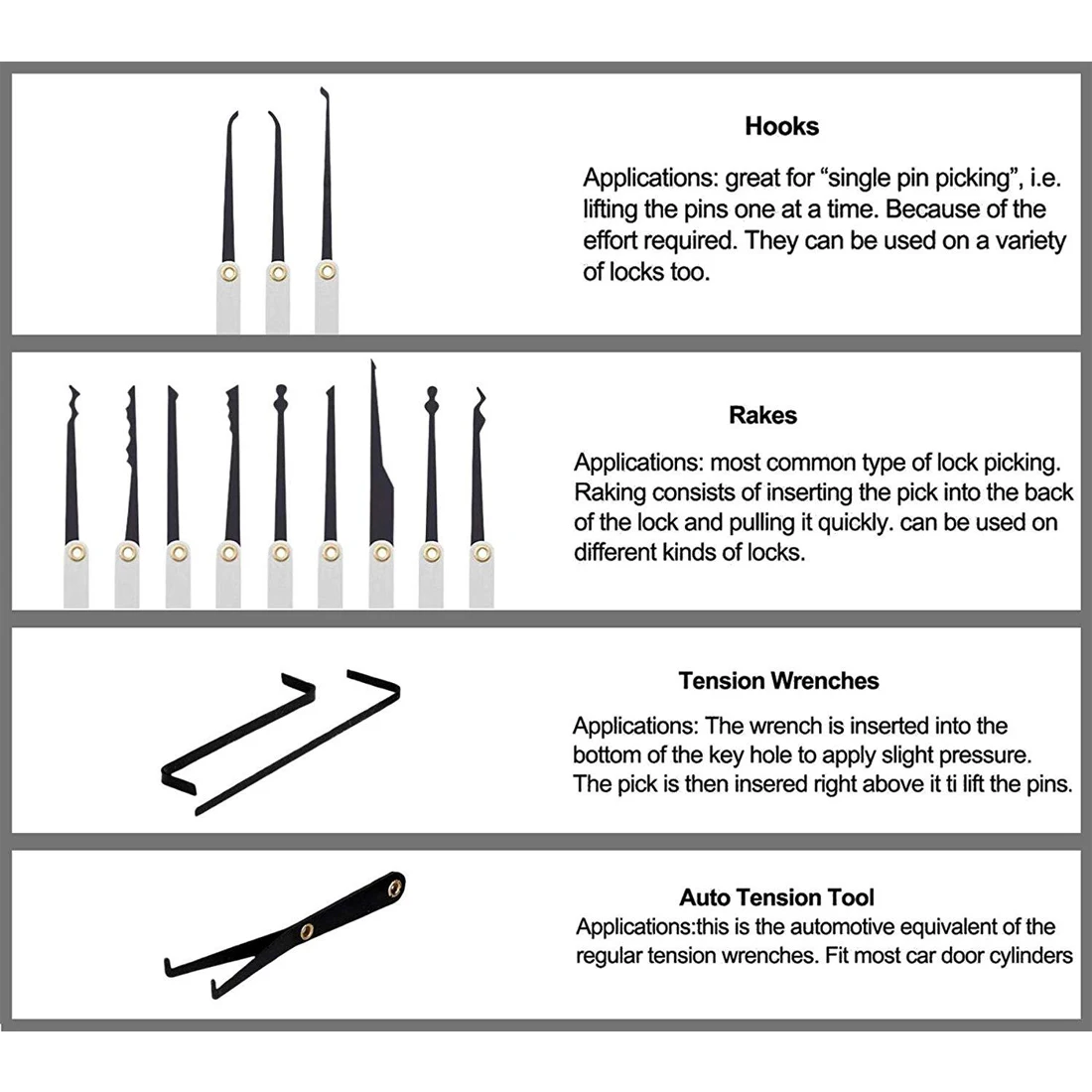 Hooks

Applications: great for “single pin picking”, i.e. lifting the pins one at a time. Because of the effort required. They can be used on a variety of locks too.

Rakes

Applications: most common type of lock picking. Raking consists of inserting the pick into the back of the lock and pulling it quickly. can be used on different kinds of locks.

Tension Wrenches

Applications: The wrench is inserted into the bottom of the key hole to apply slight pressure. The pick is then insered right above it ti lift the pins.

Auto Tension Tool

Applications:this is the automotive equivalent of the regular tension wrenches. Fit most car door cylinders