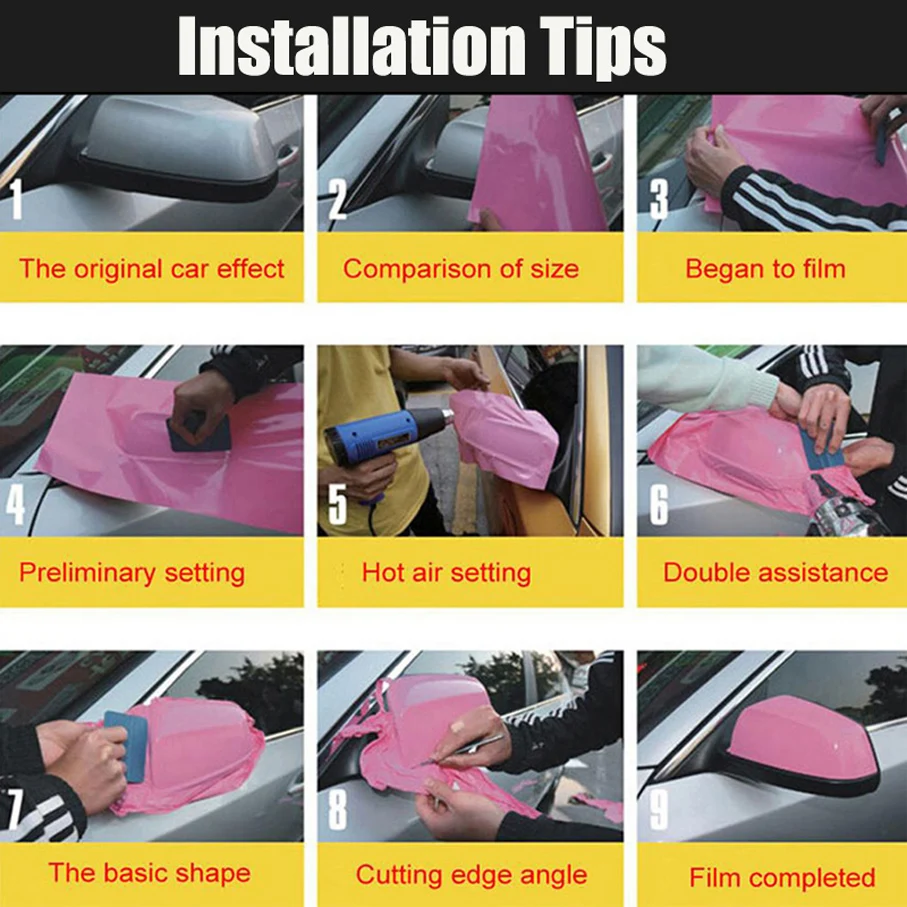 Installation Tips

1
The original car effect

2
Comparison of size

3
Began to film

4
Preliminary setting

5
Hot air setting

6
Double assistance

7
The basic shape

8
Cutting edge angle

9
Film completed