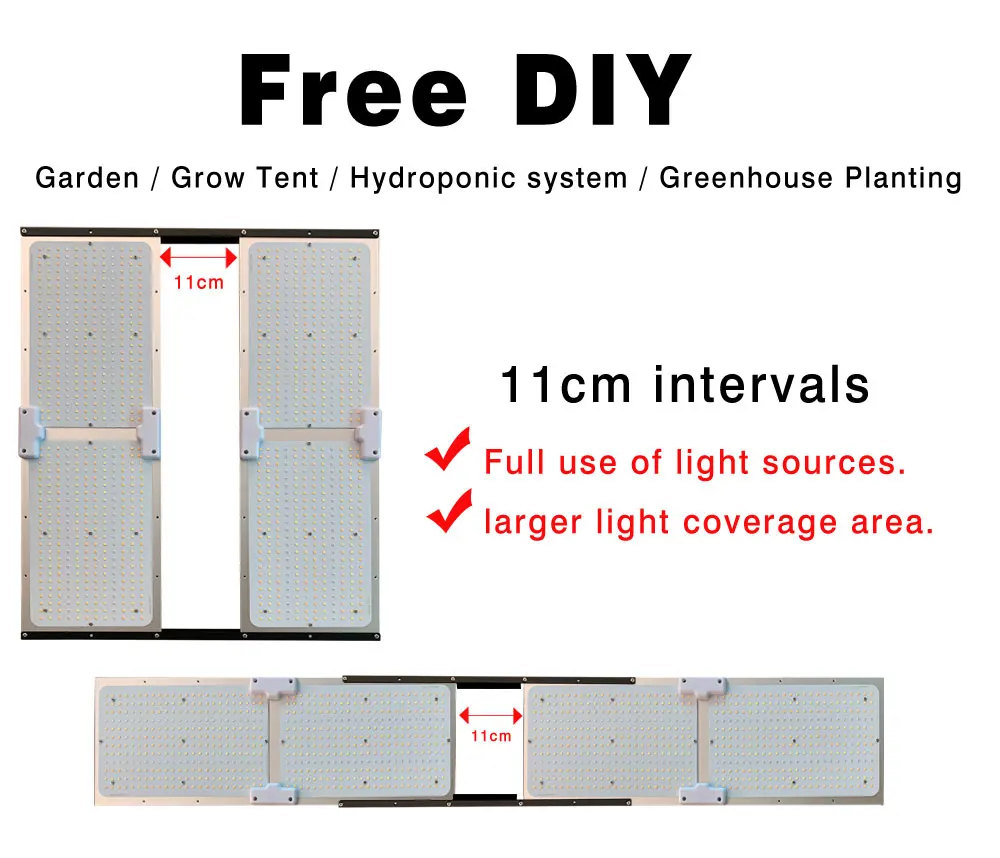 Free DIY

Garden / Grow Tent / Hydroponic system / Greenhouse Planting

11cm

11cm intervals

Full use of light sources.

larger light coverage area.

11cm