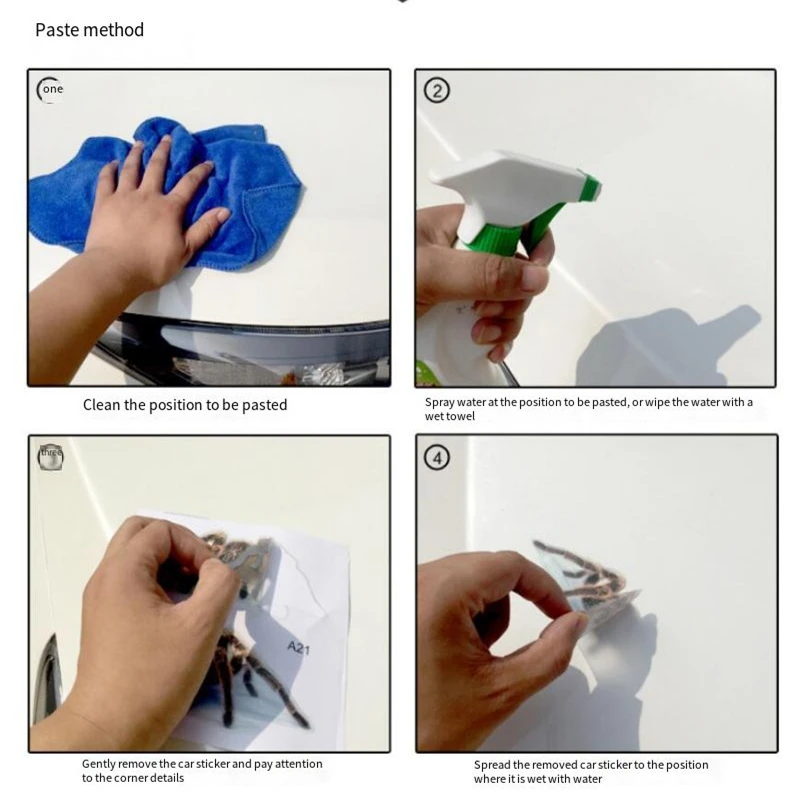 Paste method

one

Clean the position to be pasted

2

Spray water at the position to be pasted, or wipe the water with a wet towel

three

A21

Gently remove the car sticker and pay attention to the corner details

4

Spread the removed car sticker to the position where it is wet with water