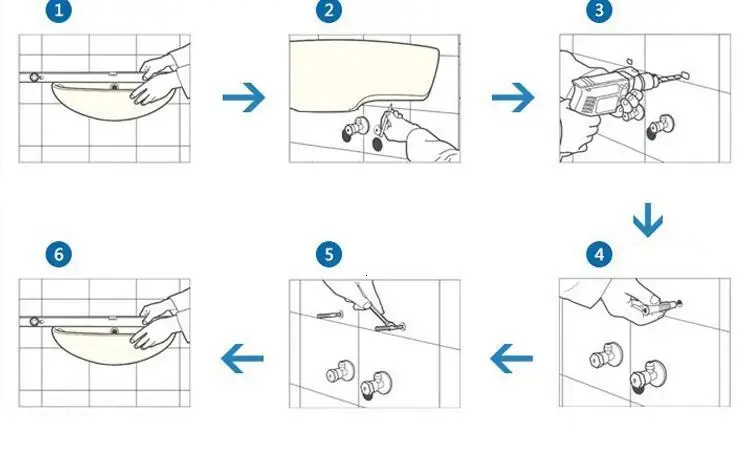 1
2
3
4
5
6