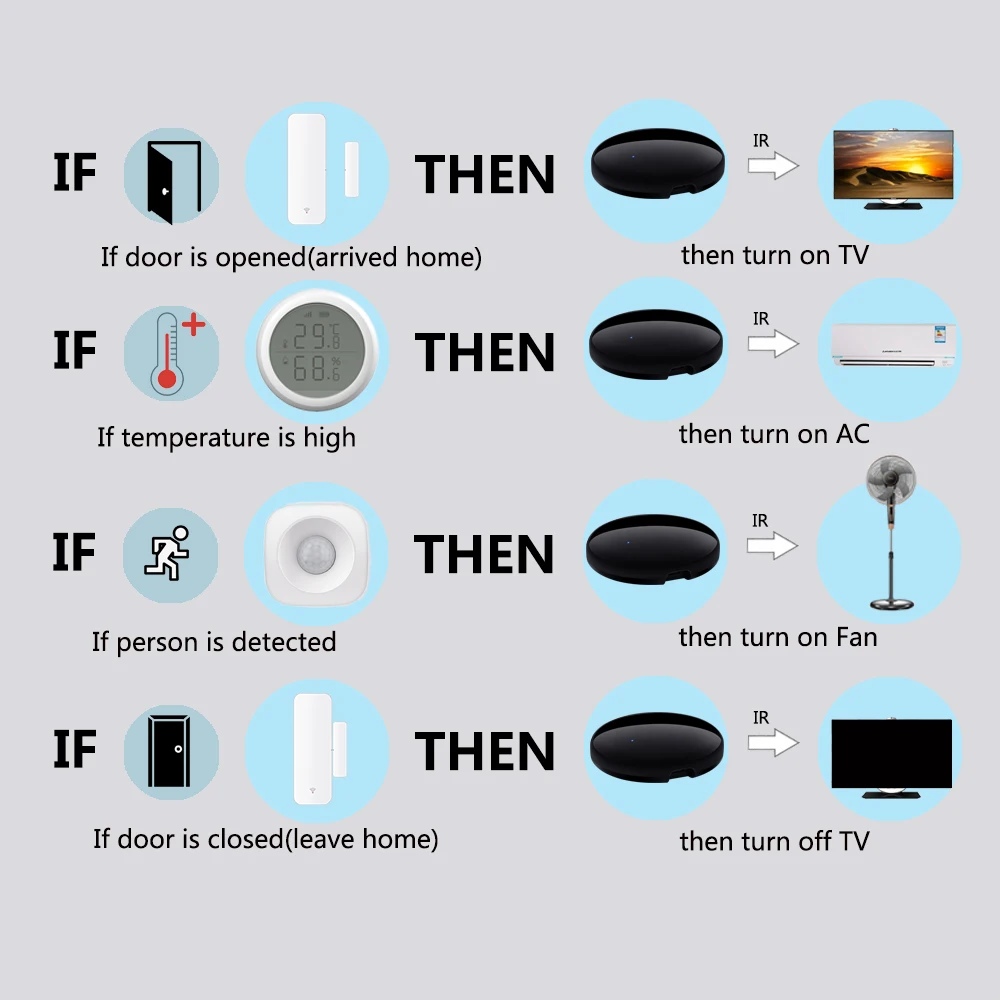 IF THEN IR

If door is opened(arrived home)

then turn on TV

IF

29.8 °C
68.6 %

THEN IR

If temperature is high

then turn on AC

IF THEN IR

If person is detected

then turn on Fan

IF THEN IR

If door is closed(leave home)

then turn off TV