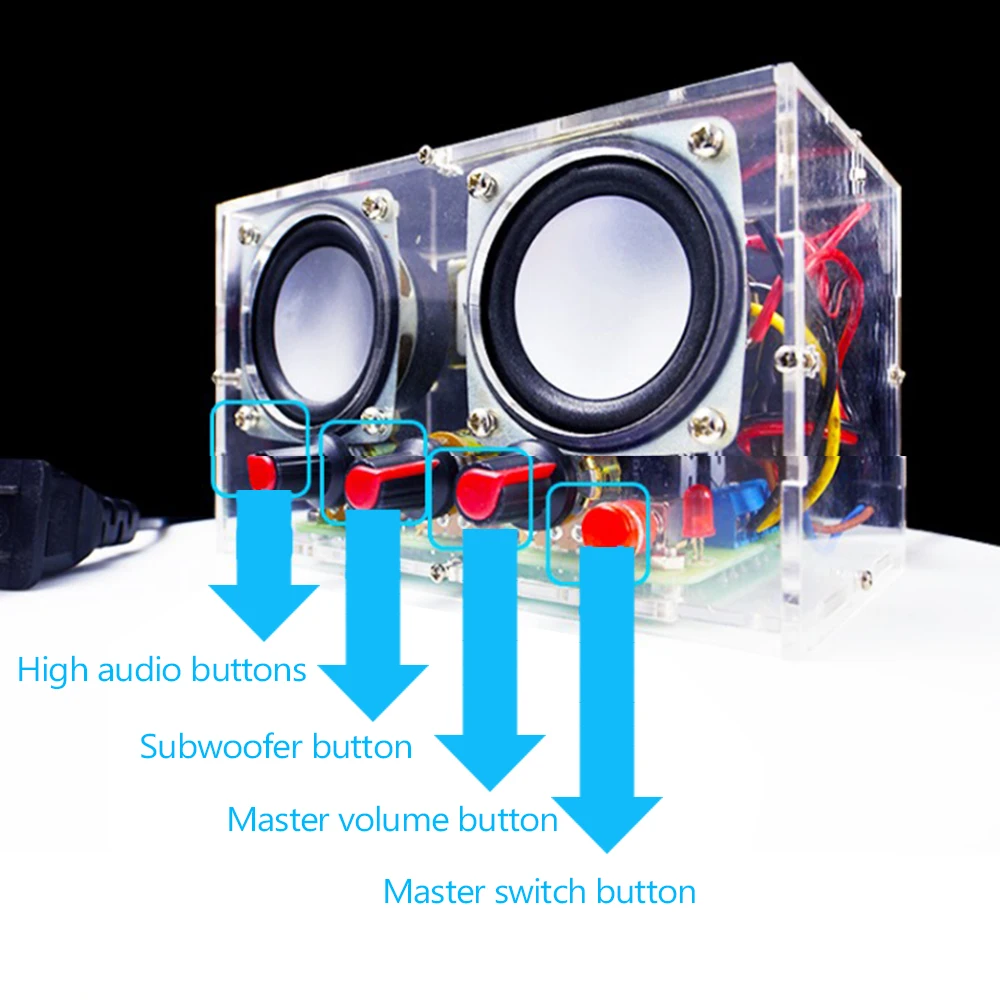 High audio buttons

Subwoofer button

Master volume button

Master switch button