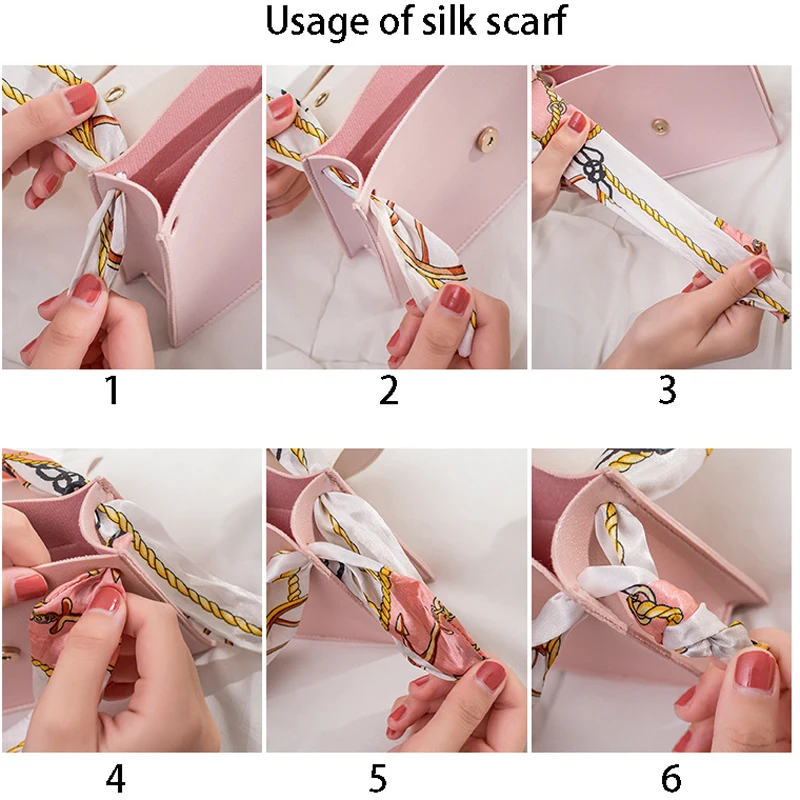 Usage of silk scarf

1

2

3

4

5

6