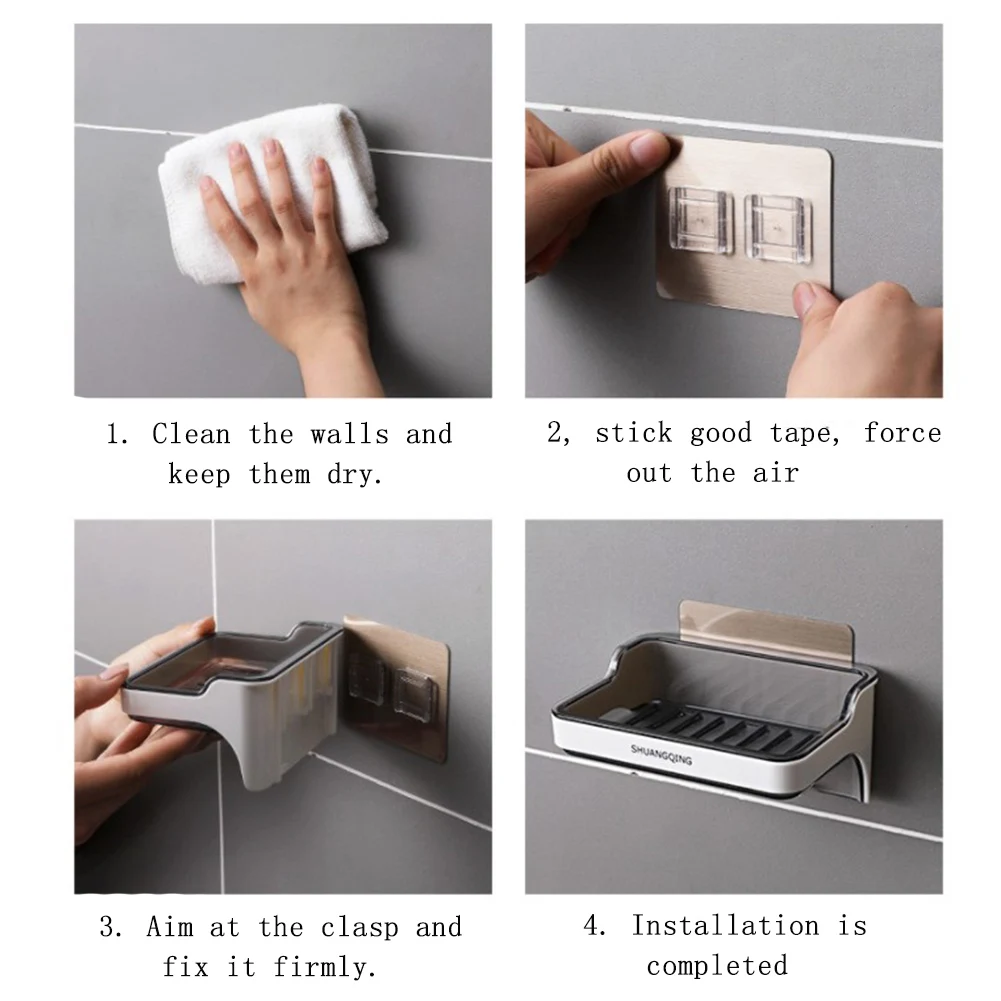 1. Clean the walls and keep them dry.

2, stick good tape, force out the air

3. Aim at the clasp and fix it firmly.

SHUANGQING

4. Installation is completed