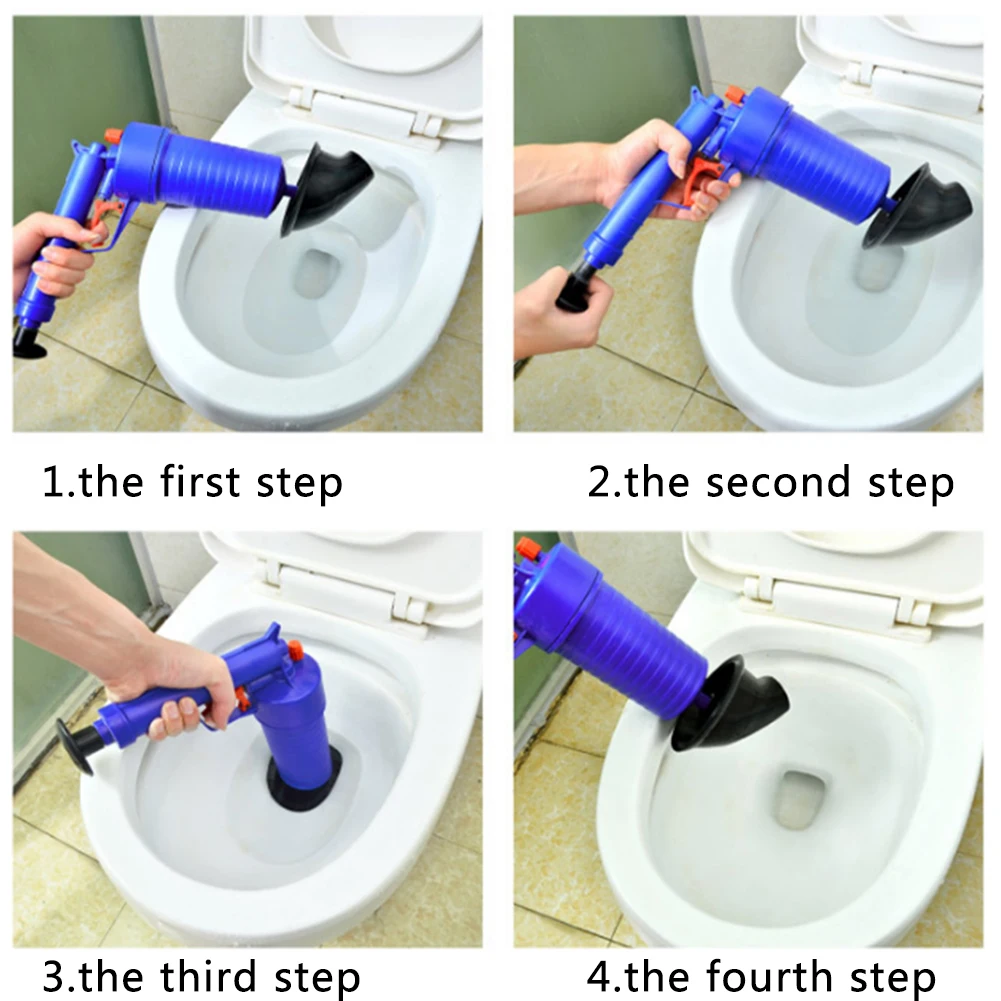 1.the first step

2.the second step

3.the third step

4.the fourth step