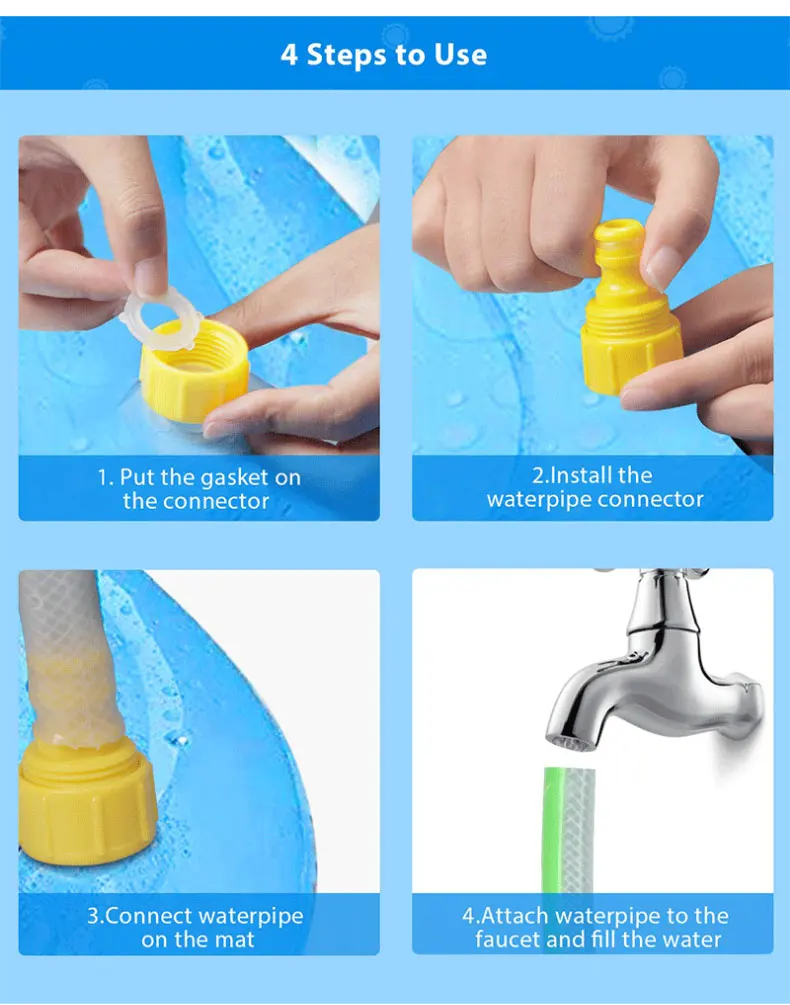 4 Steps to Use

1. Put the gasket on the connector

2.Install the waterpipe connector

3.Connect waterpipe on the mat

4.Attach waterpipe to the faucet and fill the water