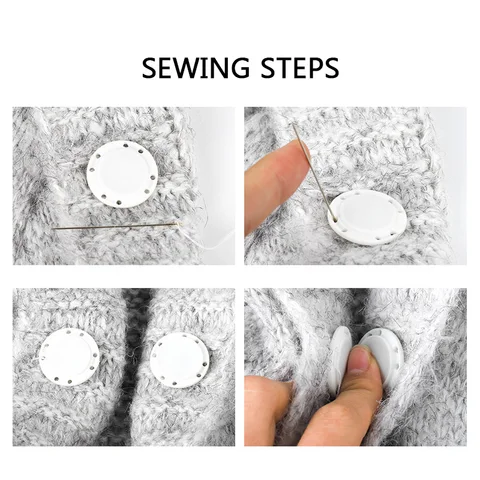 SEWING STEPS