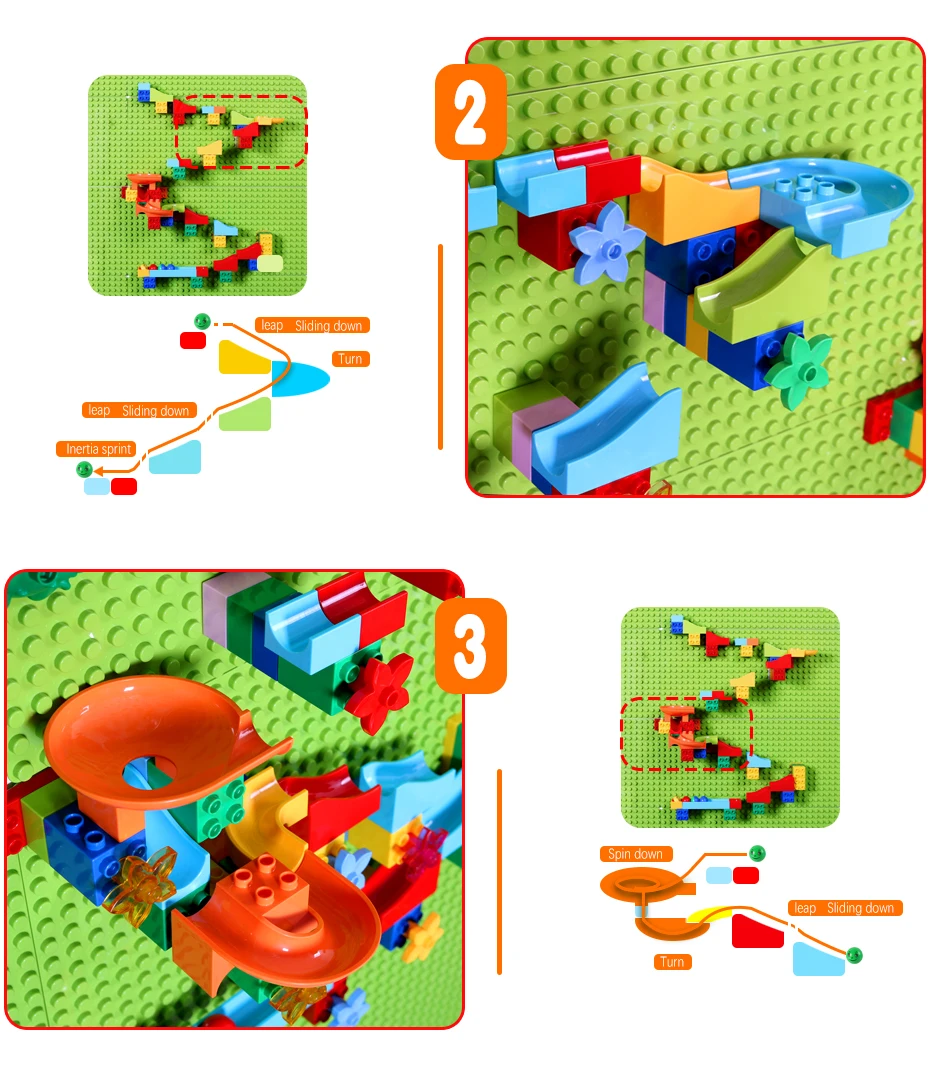 leap Sliding down

Turn

leap Sliding down

Inertia sprint

2

3

Spin down

leap Sliding down

Turn