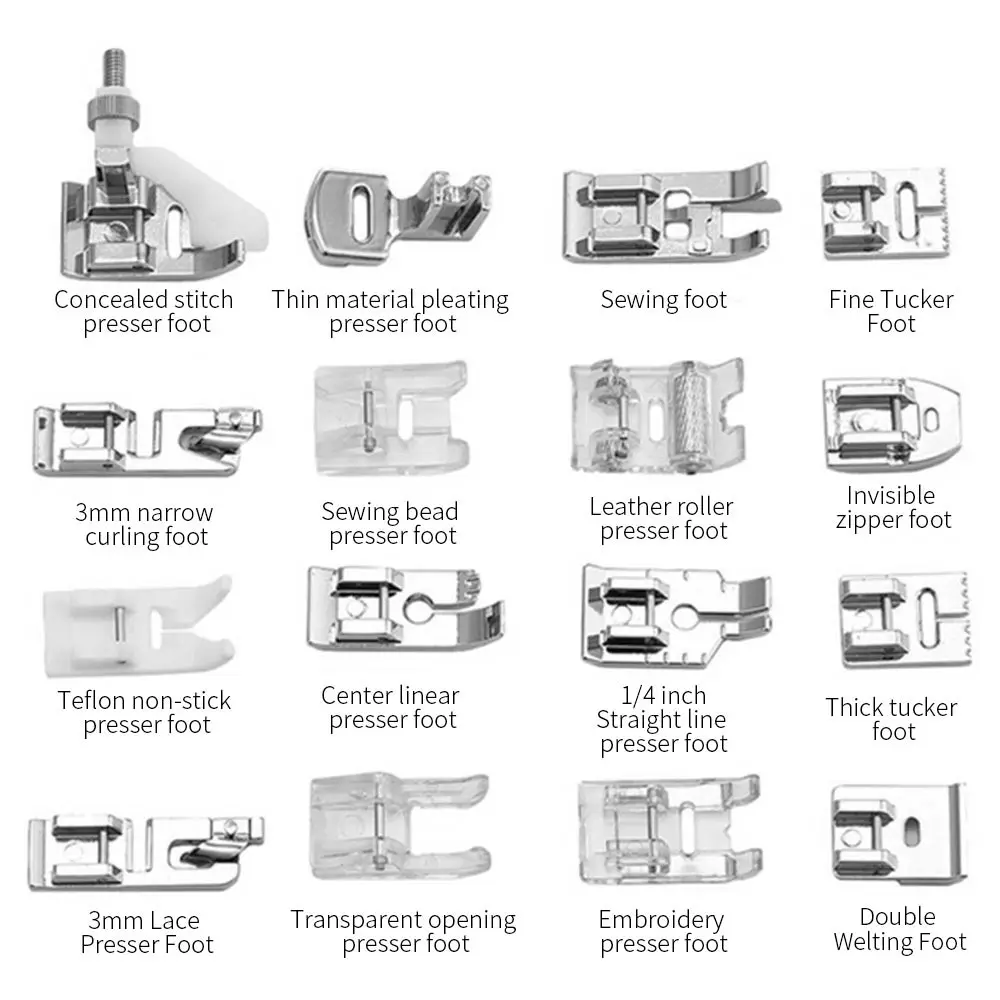 Concealed stitch presser foot

Thin material pleating presser foot

Sewing foot

Fine Tucker Foot

3mm narrow curling foot

Sewing bead presser foot

Leather roller presser foot

Invisible zipper foot

Teflon non-stick presser foot

Center linear presser foot

1/4 inch Straight line presser foot

Thick tucker foot

3mm Lace Presser Foot

Transparent opening presser foot

Embroidery presser foot

Double Welting Foot