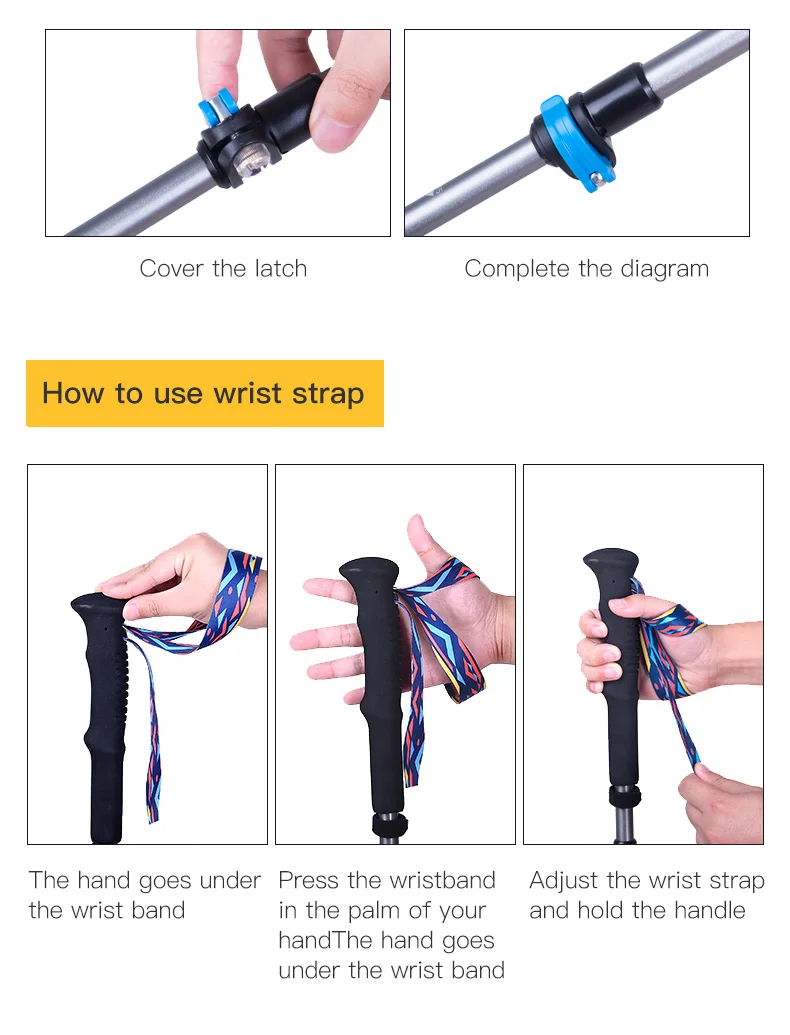 Cover the latch

Complete the diagram

How to use wrist strap

The hand goes under the wrist band

Press the wristband in the palm of your handThe hand goes under the wrist band

Adjust the wrist strap and hold the handle