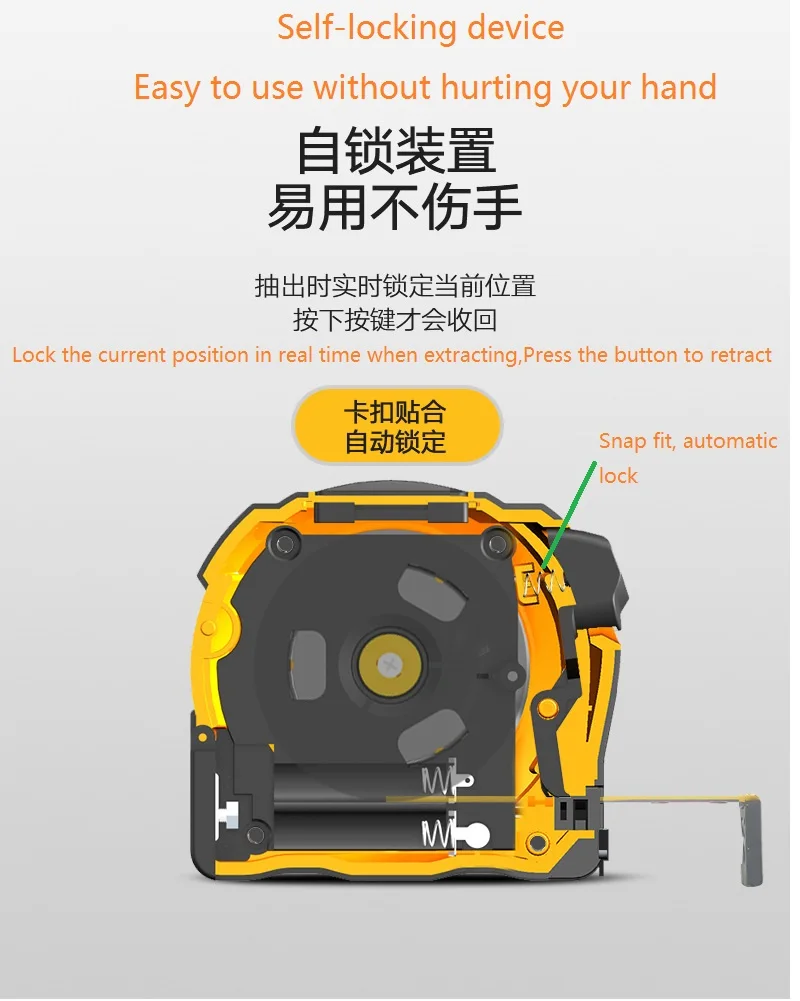 Self-locking device

Easy to use without hurting your hand

自锁装置
易用不伤手

抽出时实时锁定当前位置
按下按键才会收回
Lock the current position in real time when extracting,Press the button to retract

卡扣贴合
自动锁定

Snap fit, automatic lock